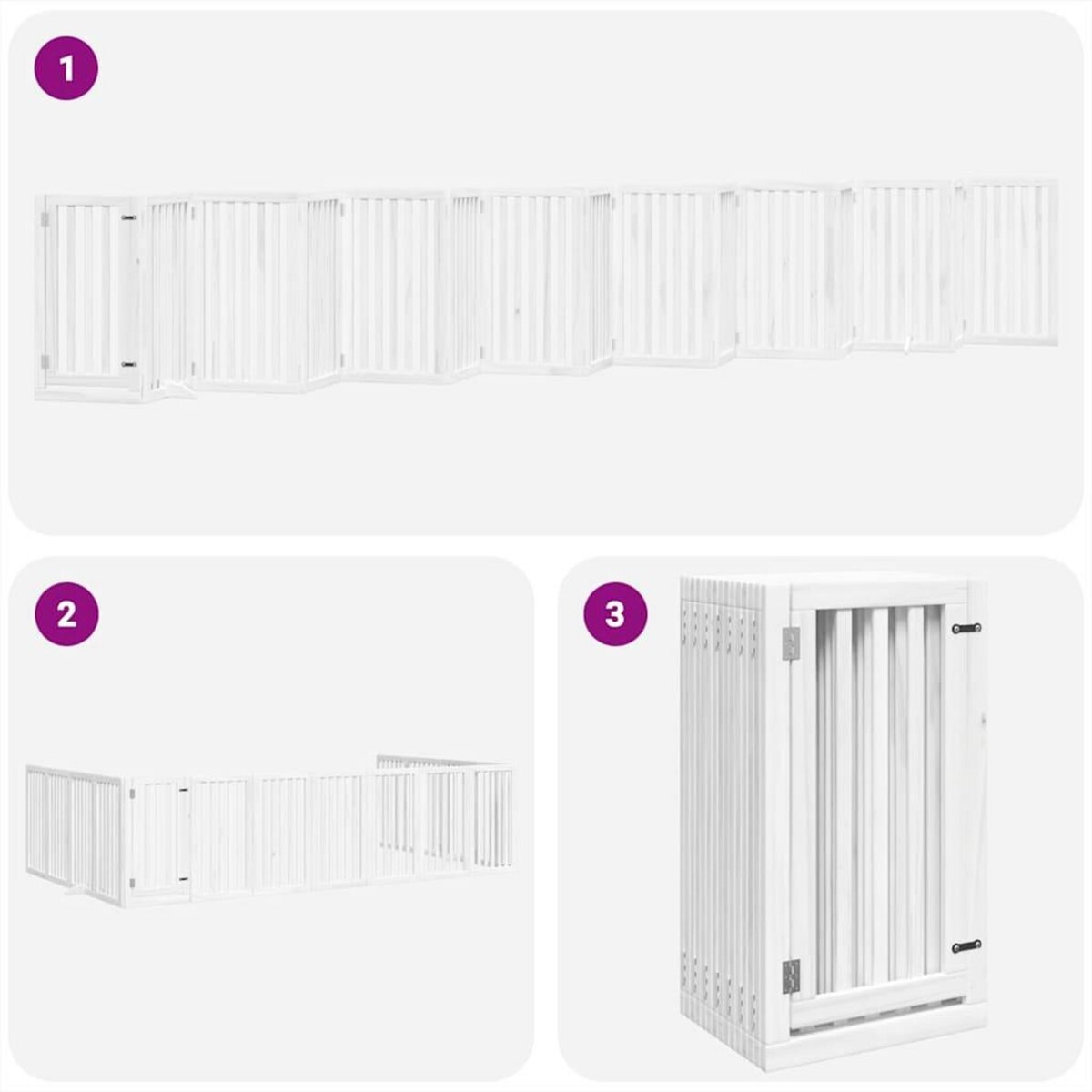 1

2

3