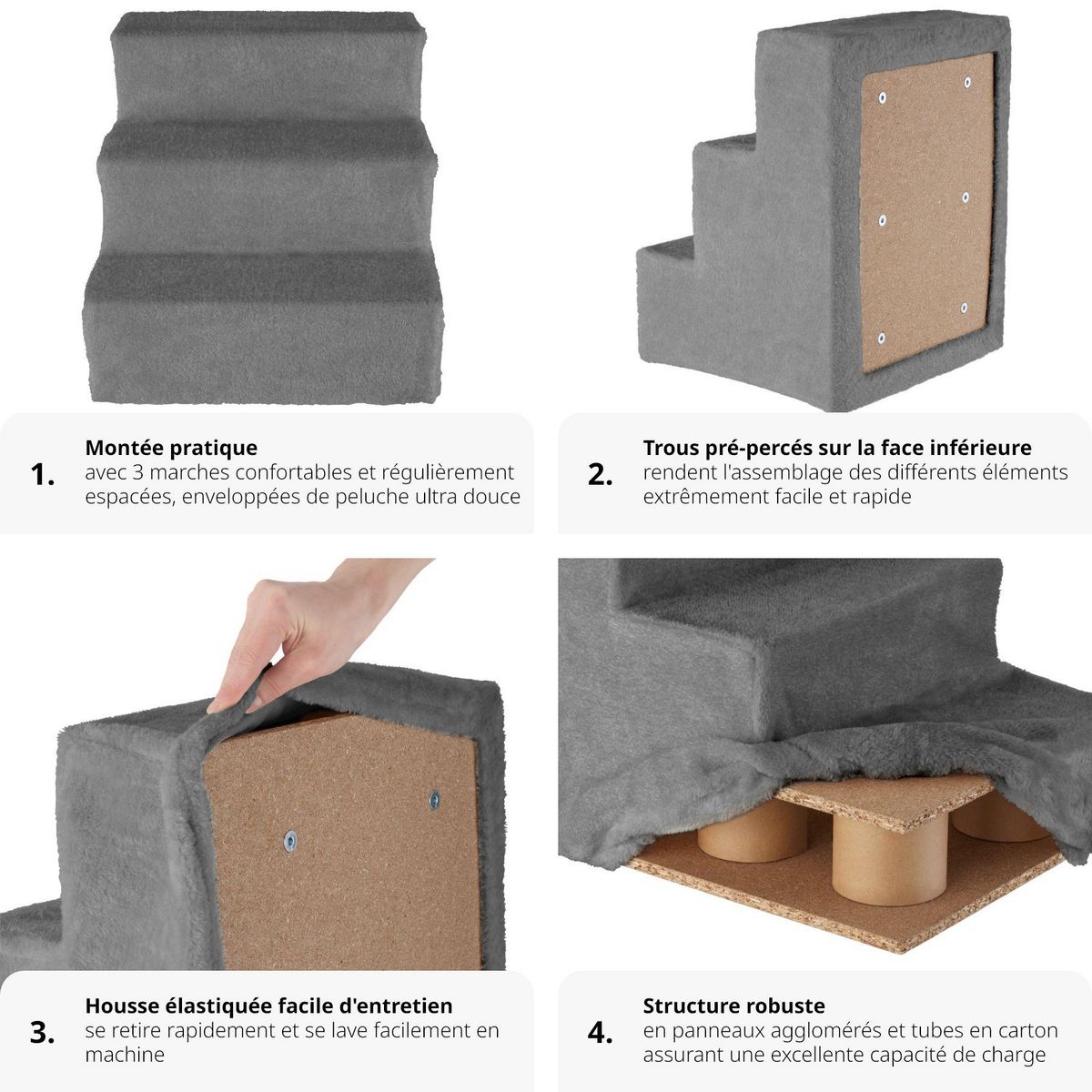 1.

Montée pratique
avec 3 marches confortables et régulièrement espacées, enveloppées de peluche ultra douce

2.

Trous pré-percés sur la face inférieure
rendent l'assemblage des différents éléments extrêmement facile et rapide

3.

Housse élastiquée facile d'entretien
se retire rapidement et se lave facilement en machine

4.

Structure robuste
en panneaux agglomérés et tubes en carton assurant une excellente capacité de charge