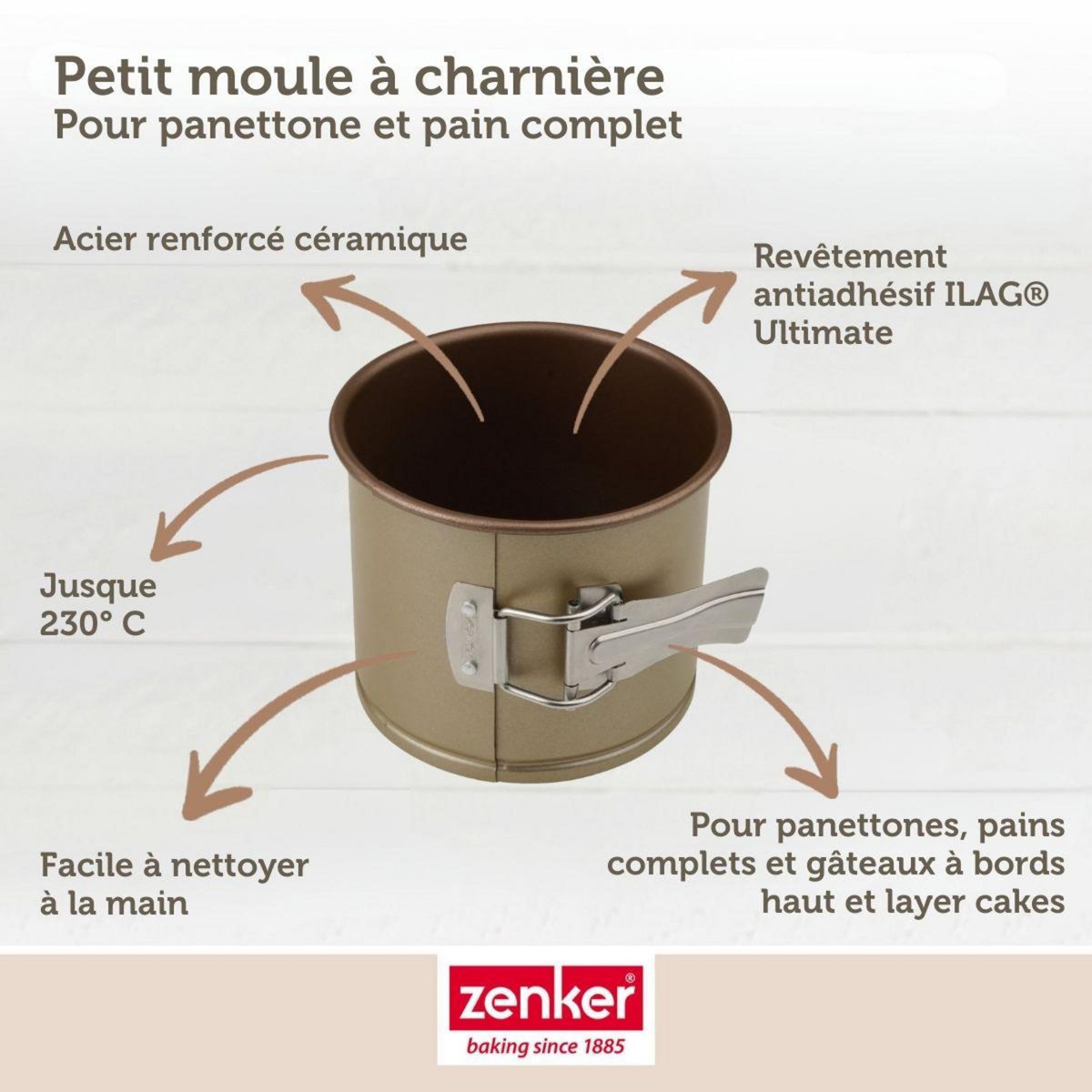 Petit moule à charnière
Pour panettone et pain complet

Acier renforcé céramique

Revêtement antiadhésif ILAG® Ultimate

Jusque 230° C

Facile à nettoyer à la main

Pour panettones, pains complets et gâteaux à bords haut et layer cakes

zenker®
baking since 1885