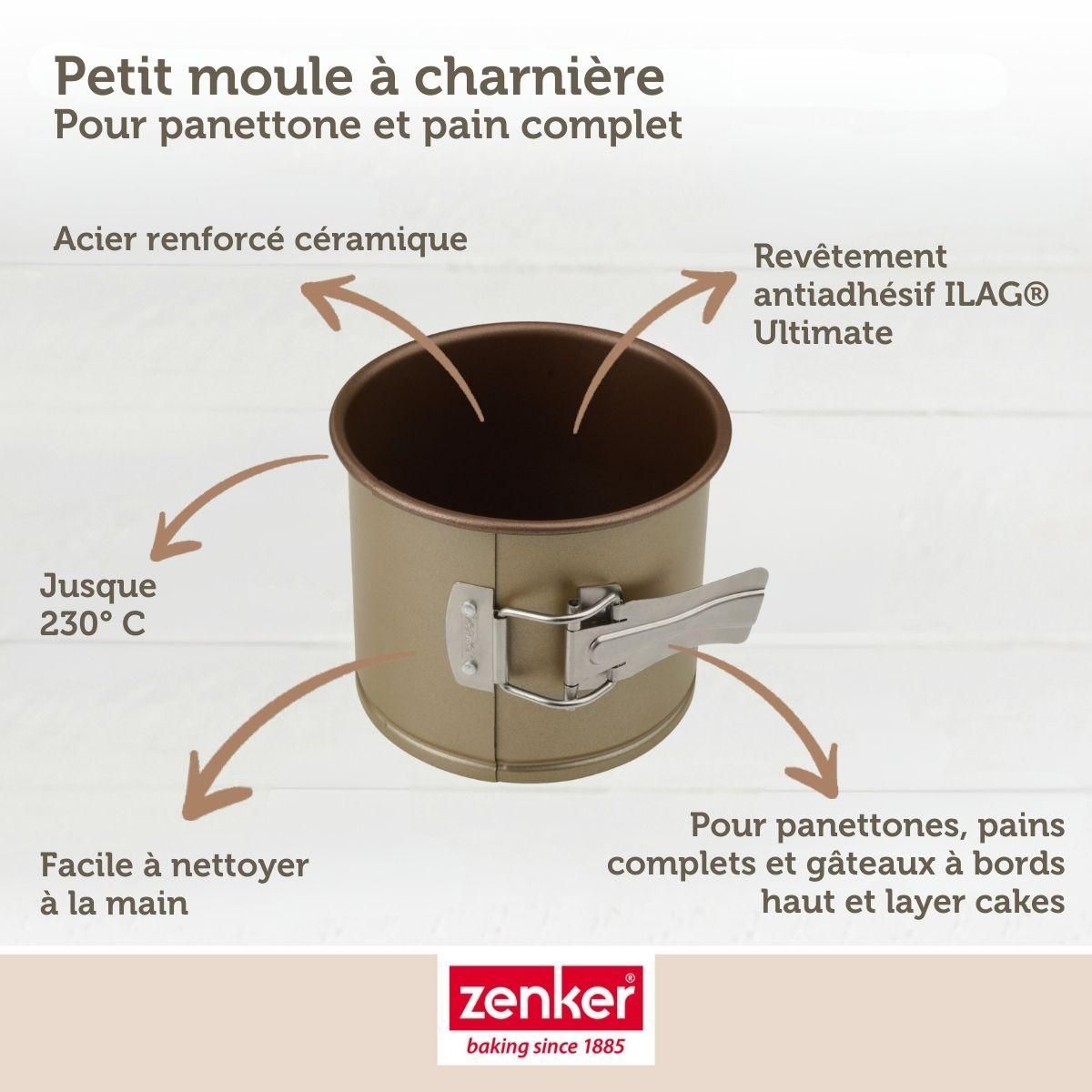 Petit moule à charnière
Pour panettone et pain complet

Acier renforcé céramique

Revêtement antiadhésif ILAG® Ultimate

Jusque 230° C

Facile à nettoyer à la main

Pour panettones, pains complets et gâteaux à bords haut et layer cakes

zenker®
baking since 1885