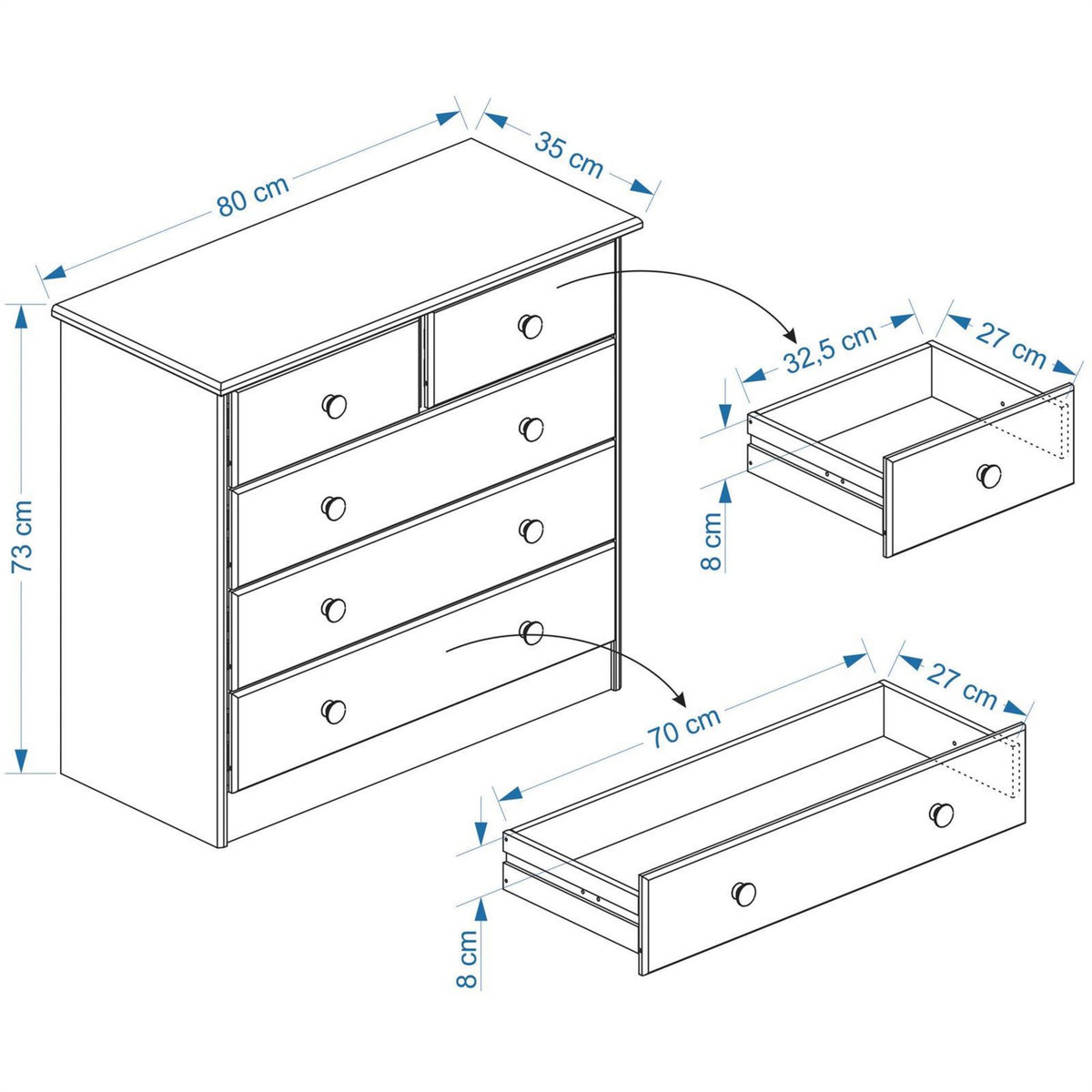 80 cm
35 cm
73 cm
32,5 cm
27 cm
8 cm
70 cm
27 cm
8 cm