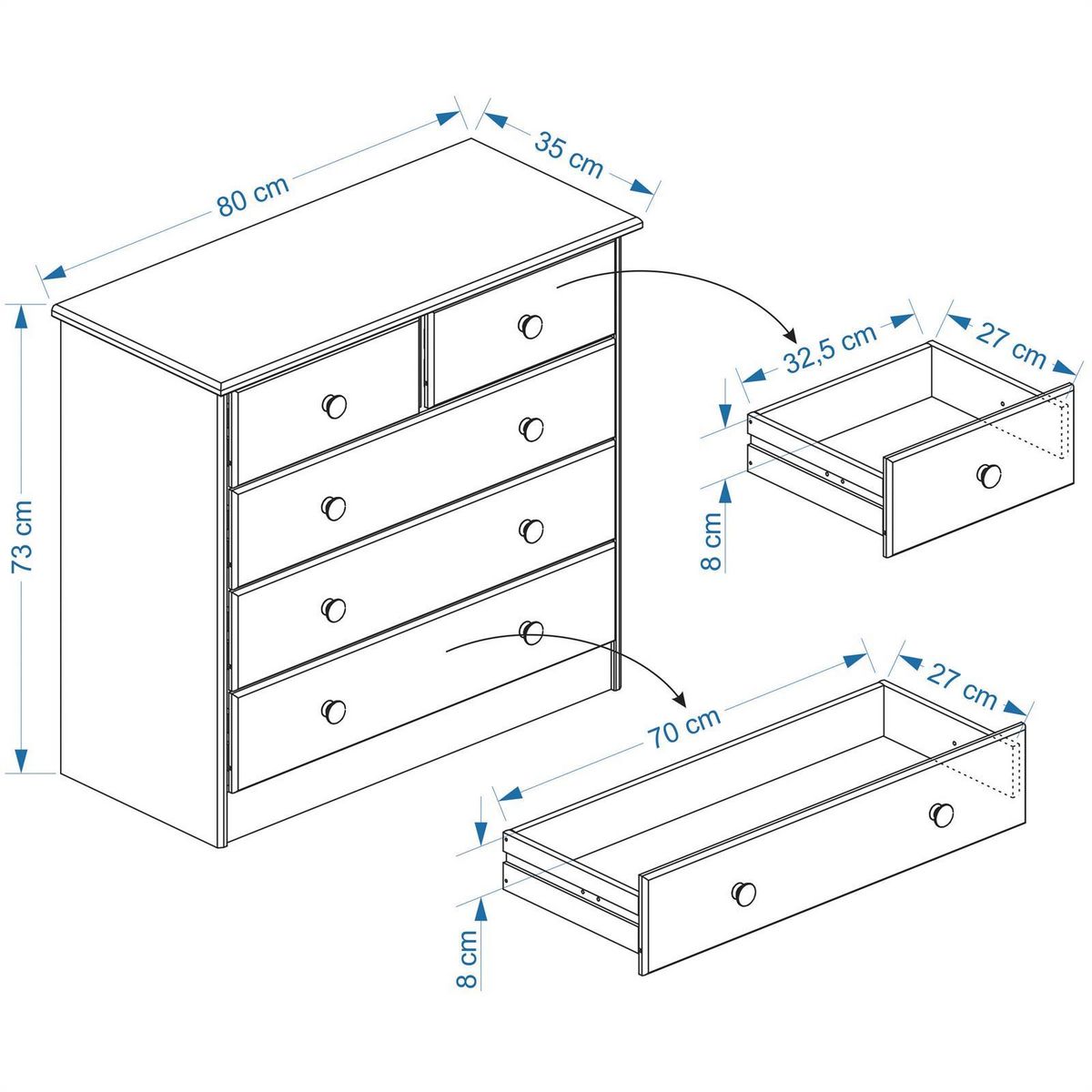 80 cm
35 cm
73 cm
32,5 cm
27 cm
8 cm
70 cm
27 cm
8 cm