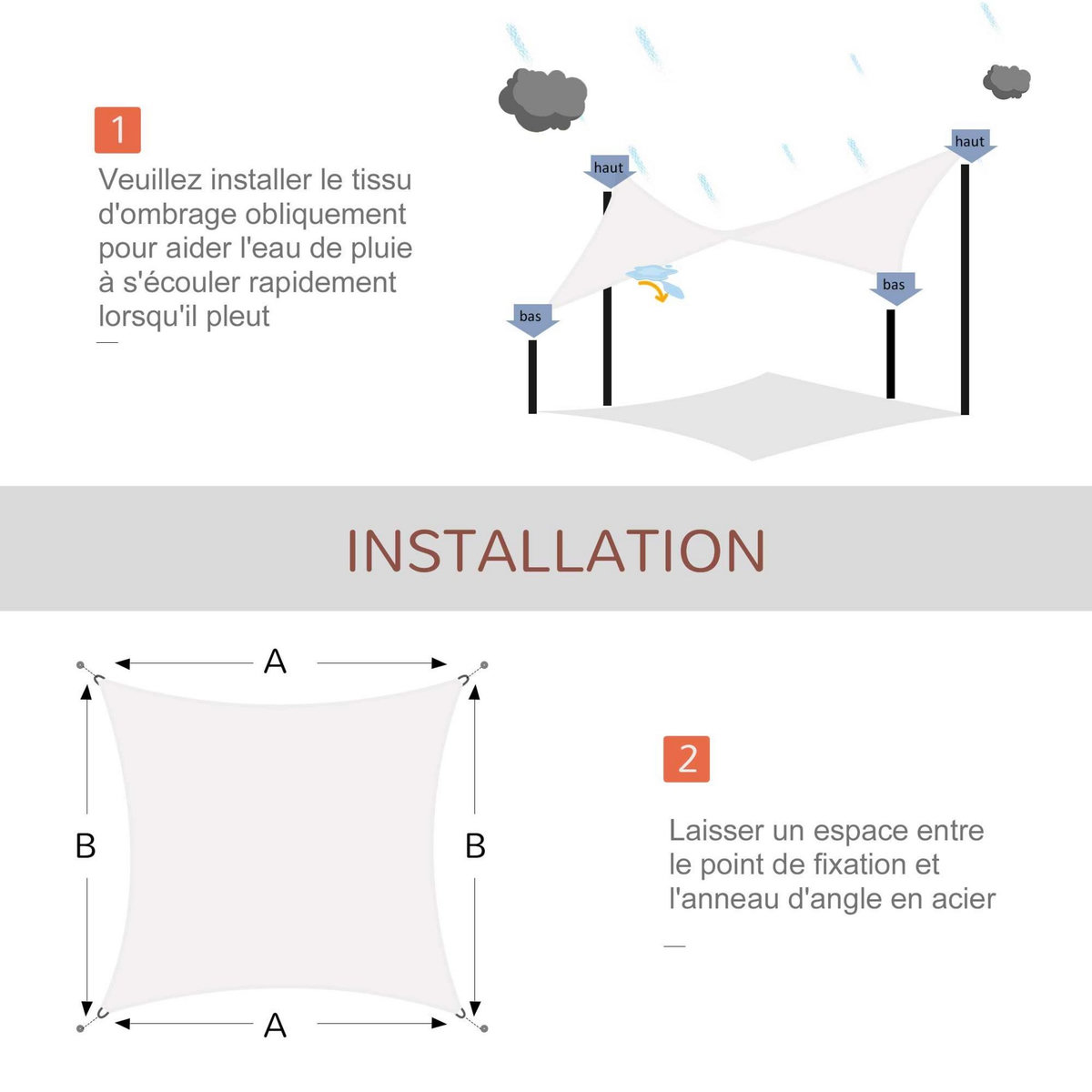 1

Veuillez installer le tissu d'ombrage obliquement pour aider l'eau de pluie à s'écouler rapidement lorsqu'il pleut

haut

haut

bas

bas

INSTALLATION

A

B

B

A

2

Laisser un espace entre le point de fixation et l'anneau d'angle en acier