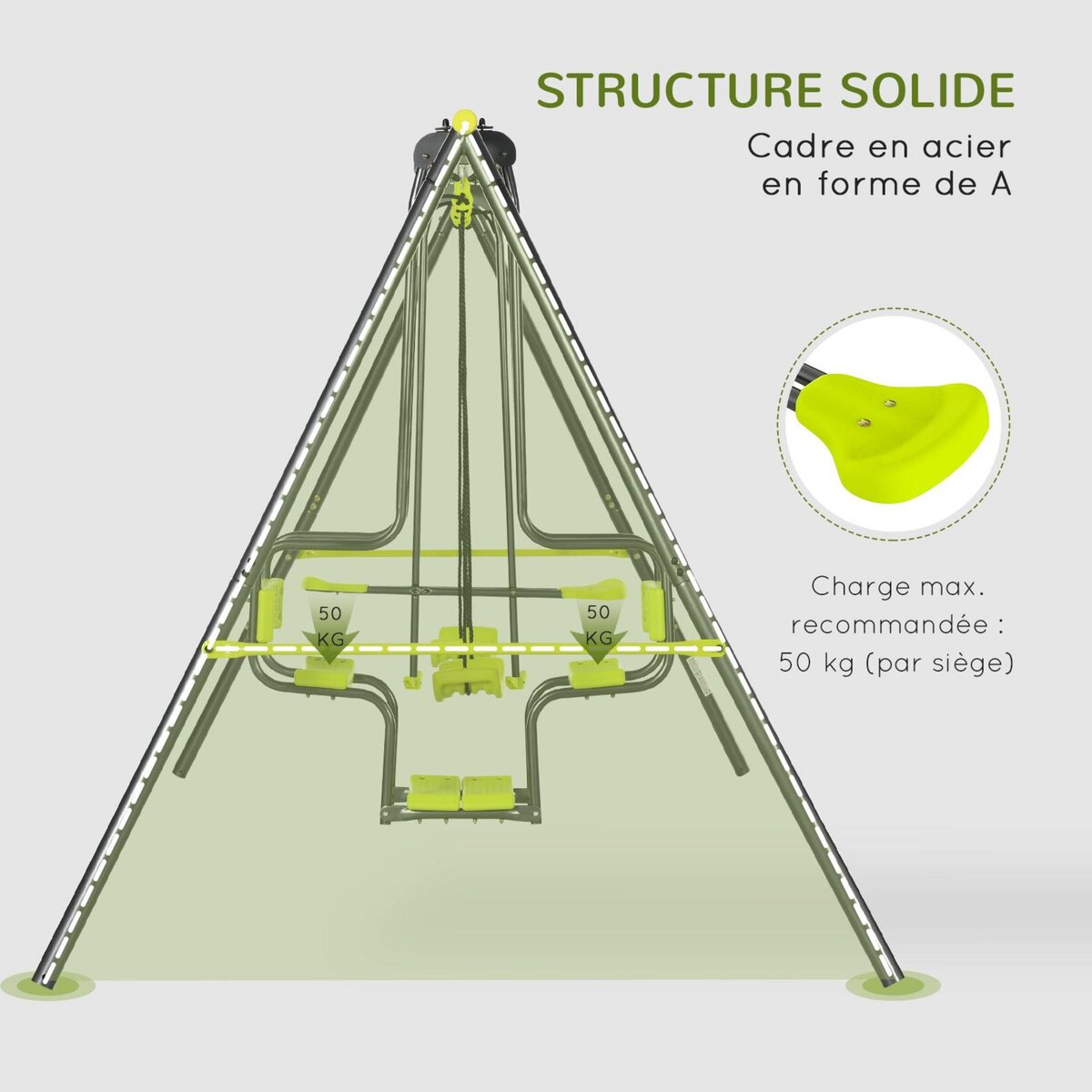 STRUCTURE SOLIDE

Cadre en acier en forme de A

50 KG

50 KG

Charge max. recommandée : 50 kg (par siège)