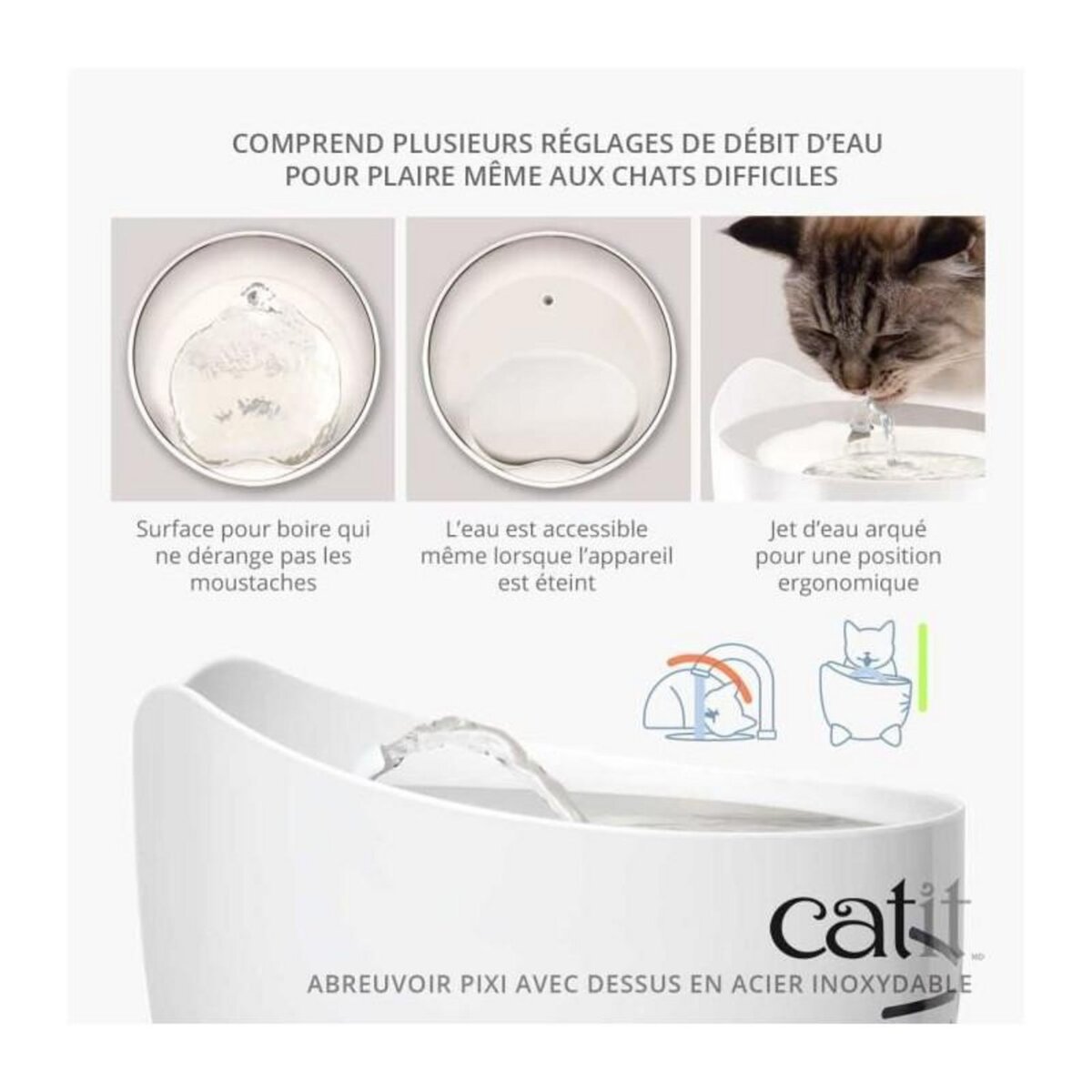 COMPREND PLUSIEURS RÉGLAGES DE DÉBIT D'EAU POUR PLAIRE MÊME AUX CHATS DIFFICILES

Surface pour boire qui ne dérange pas les moustaches

L'eau est accessible même lorsque l'appareil est éteint

Jet d'eau arqué pour une position ergonomique

catit MD

ABREUVOIR PIXI AVEC DESSUS EN ACIER INOXYDABLE