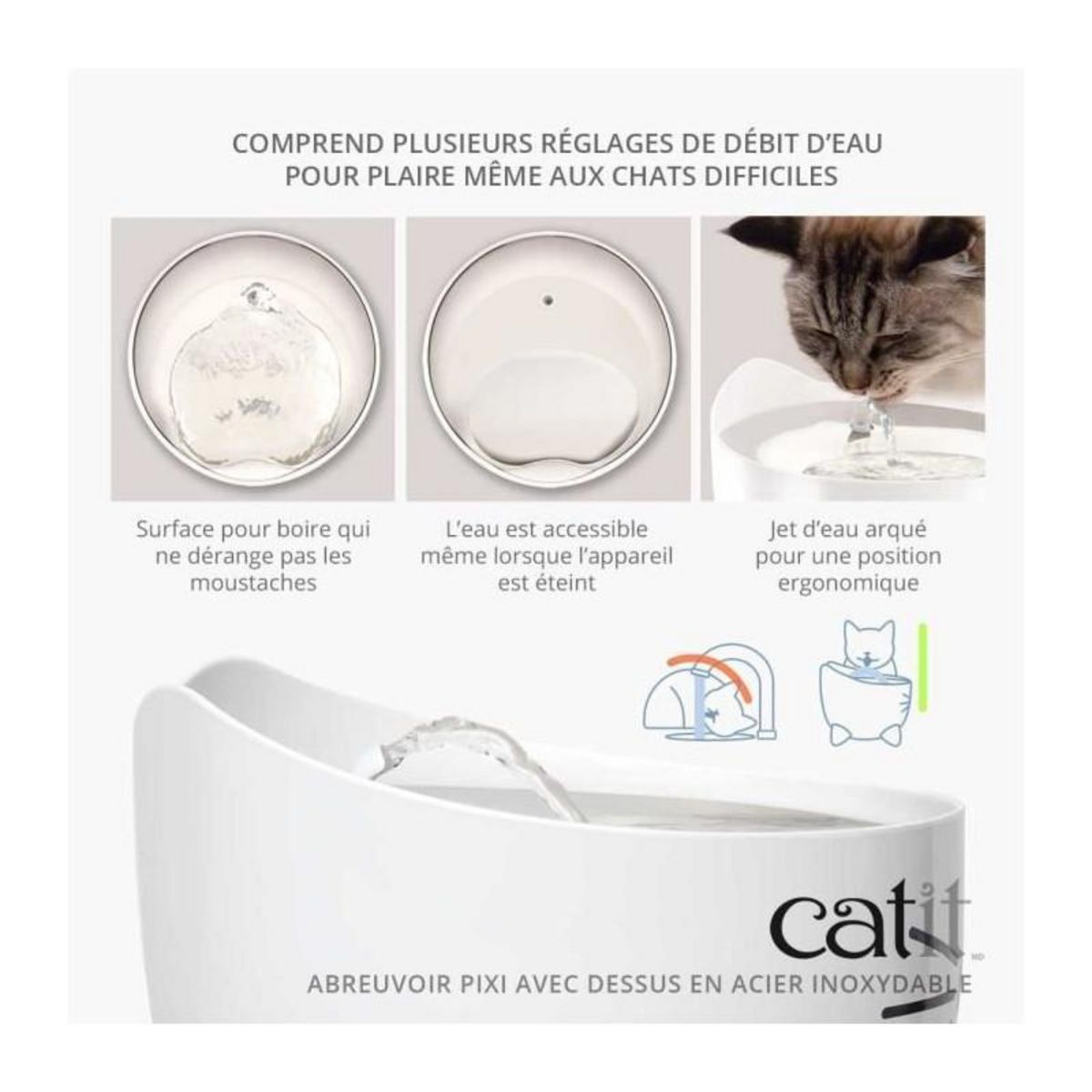 COMPREND PLUSIEURS RÉGLAGES DE DÉBIT D'EAU POUR PLAIRE MÊME AUX CHATS DIFFICILES

Surface pour boire qui ne dérange pas les moustaches

L'eau est accessible même lorsque l'appareil est éteint

Jet d'eau arqué pour une position ergonomique

catit MD

ABREUVOIR PIXI AVEC DESSUS EN ACIER INOXYDABLE