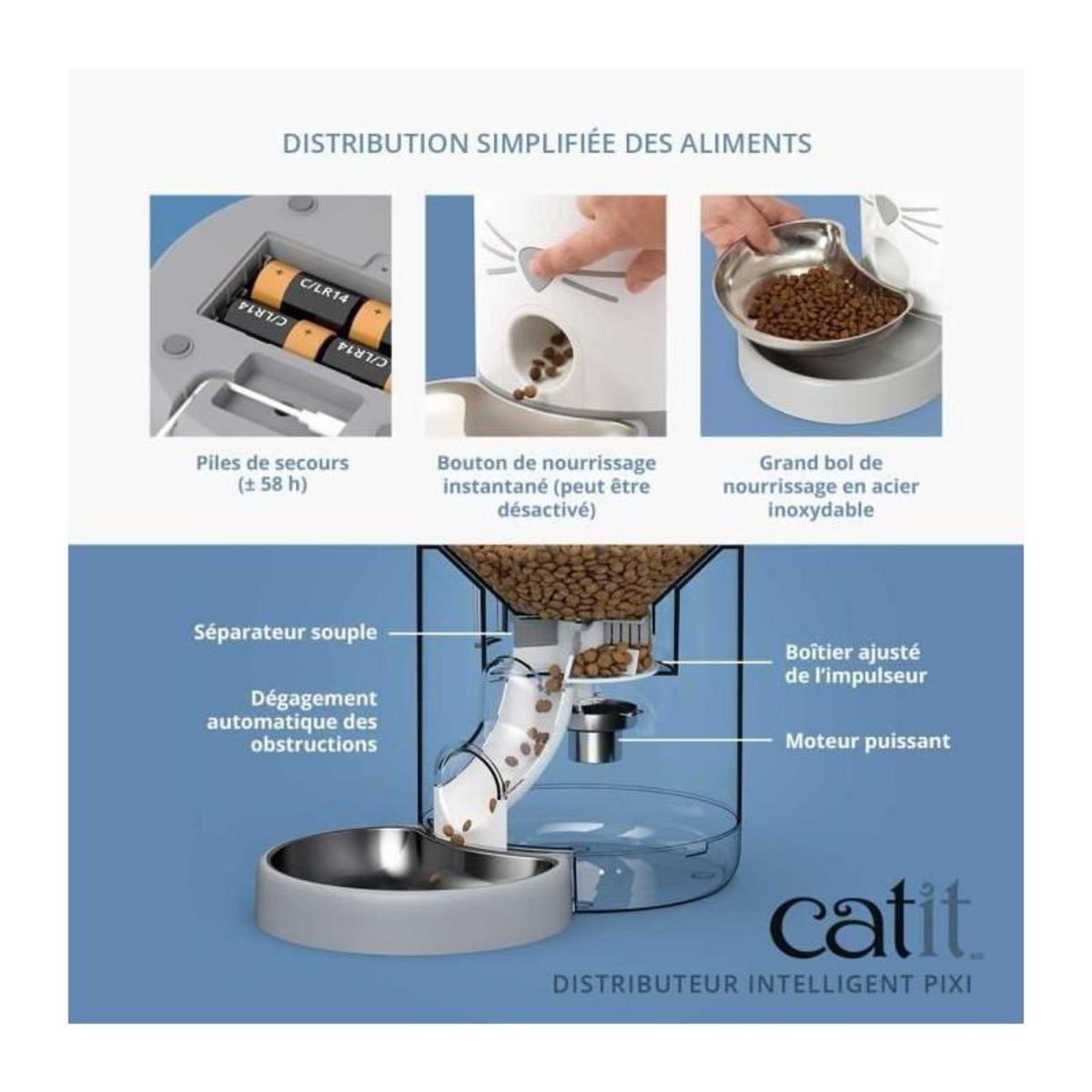 DISTRIBUTION SIMPLIFIÉE DES ALIMENTS

C/LR14
C/LR14
C/LR14

Piles de secours (± 58 h)

Bouton de nourrissage instantané (peut être désactivé)

Grand bol de nourrissage en acier inoxydable

Séparateur souple

Dégagement automatique des obstructions

Boîtier ajusté de l'impulseur

Moteur puissant

catit

DISTRIBUTEUR INTELLIGENT PIXI