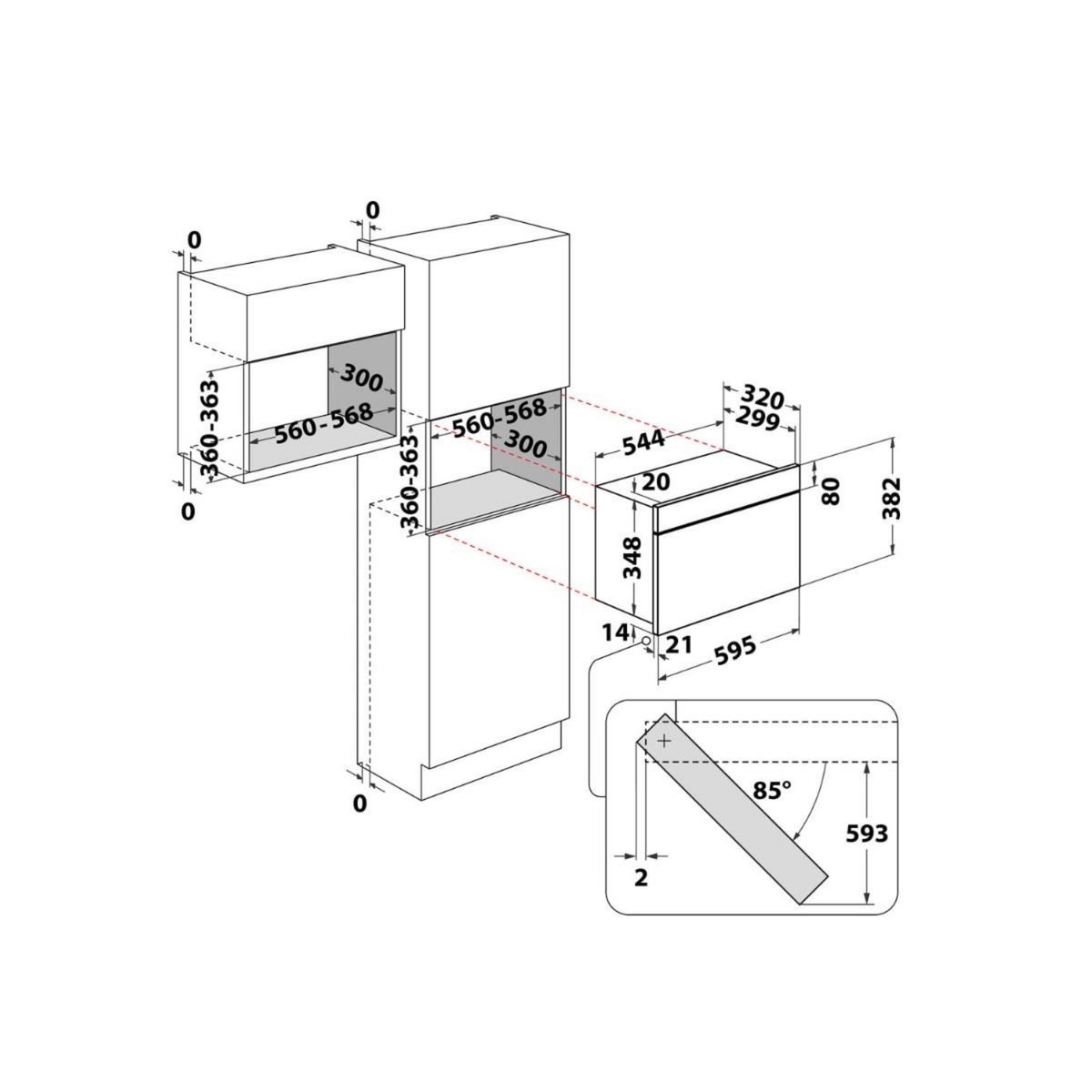 0
0
300
360-363
560-568
0
560-568
300
360-363
0
320
299
544
20
80
382
348
14
21
595
85°
593
2