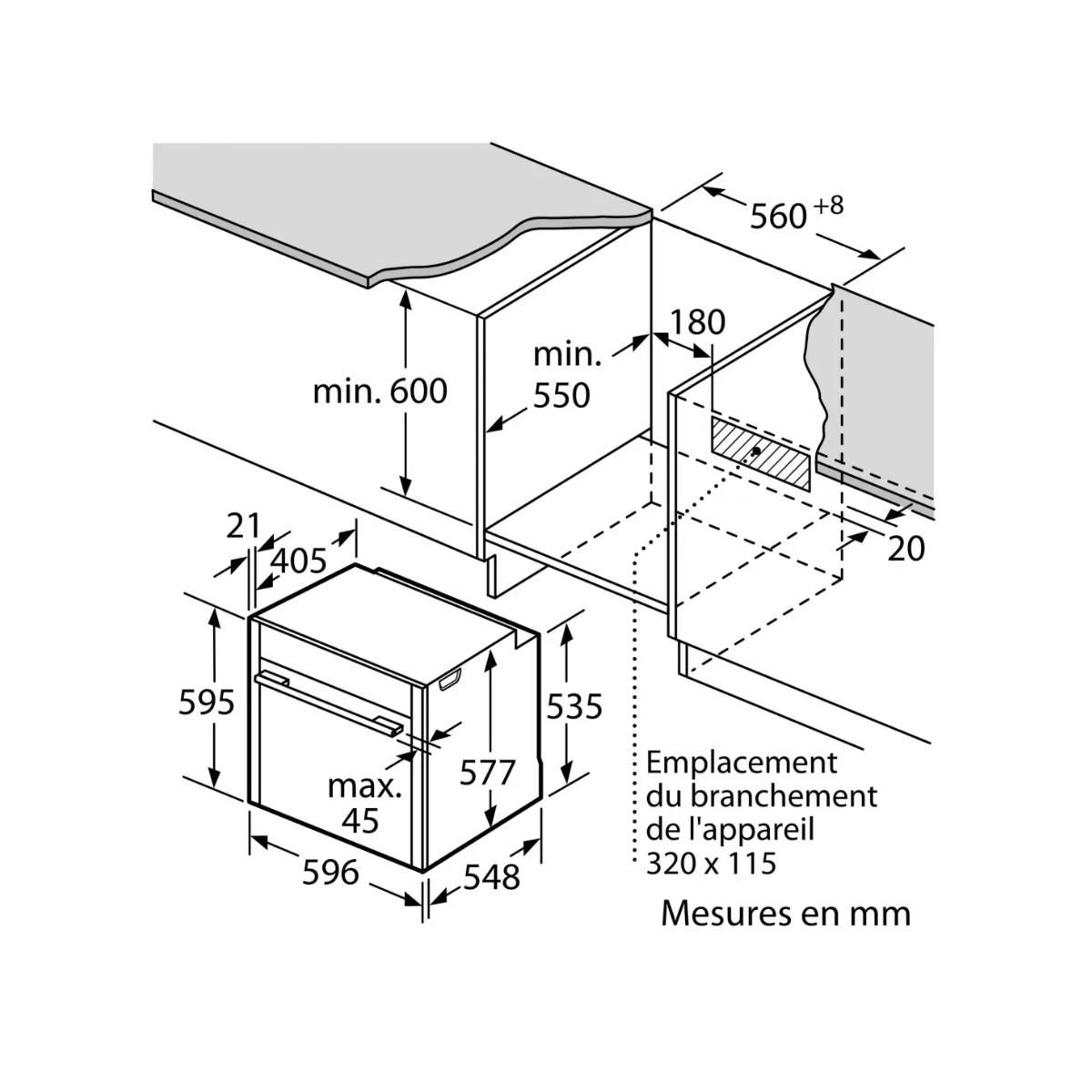 $560^{+8}$

180

min. 600

min. 550

20

21

405

595

535

577

max. 45

596

548

Emplacement du branchement de l'appareil 320 x 115

Mesures en mm