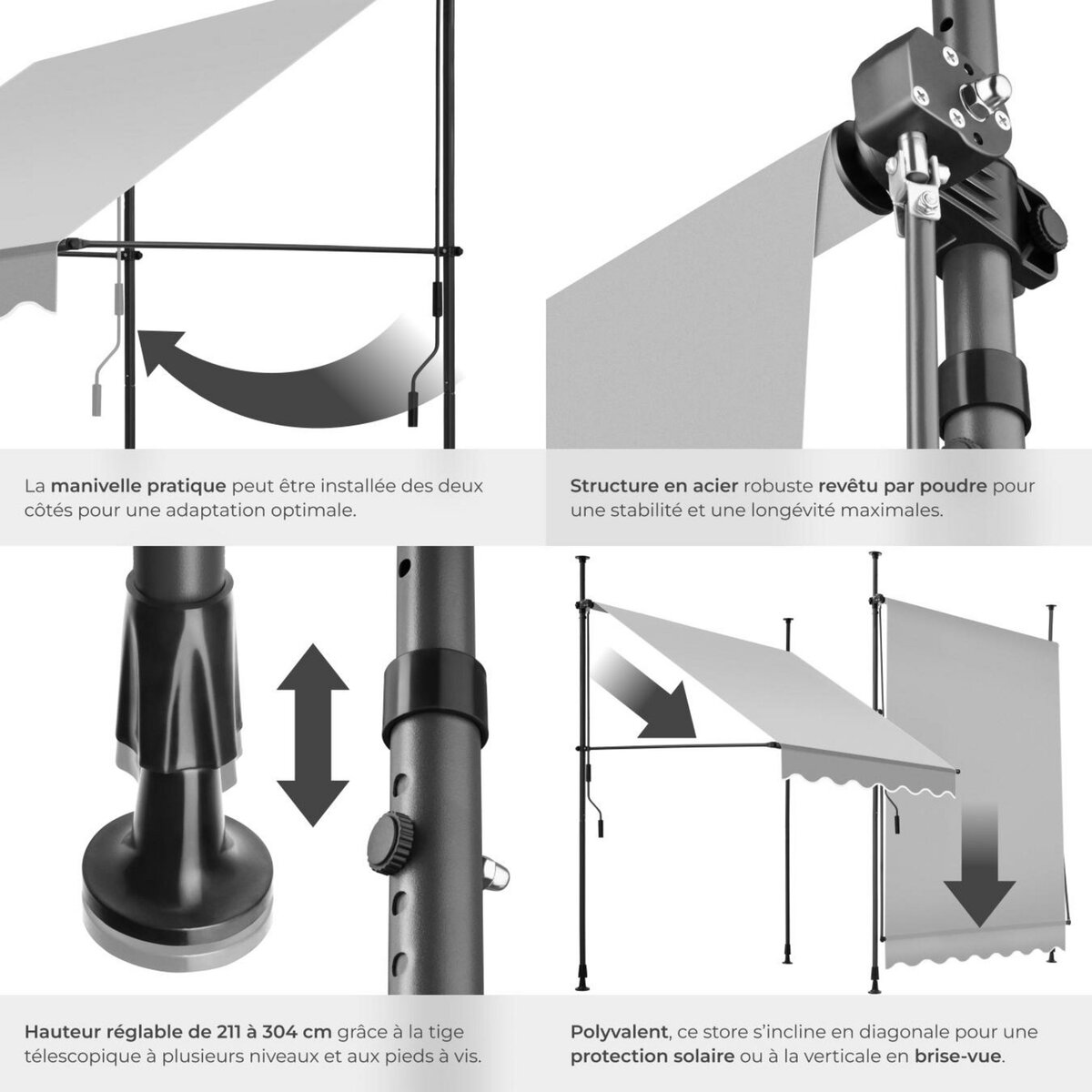 La manivelle pratique peut être installée des deux côtés pour une adaptation optimale.

Structure en acier robuste revêtu par poudre pour une stabilité et une longévité maximales.

Hauteur réglable de 211 à 304 cm grâce à la tige télescopique à plusieurs niveaux et aux pieds à vis.

Polyvalent, ce store s'incline en diagonale pour une protection solaire ou à la verticale en brise-vue.