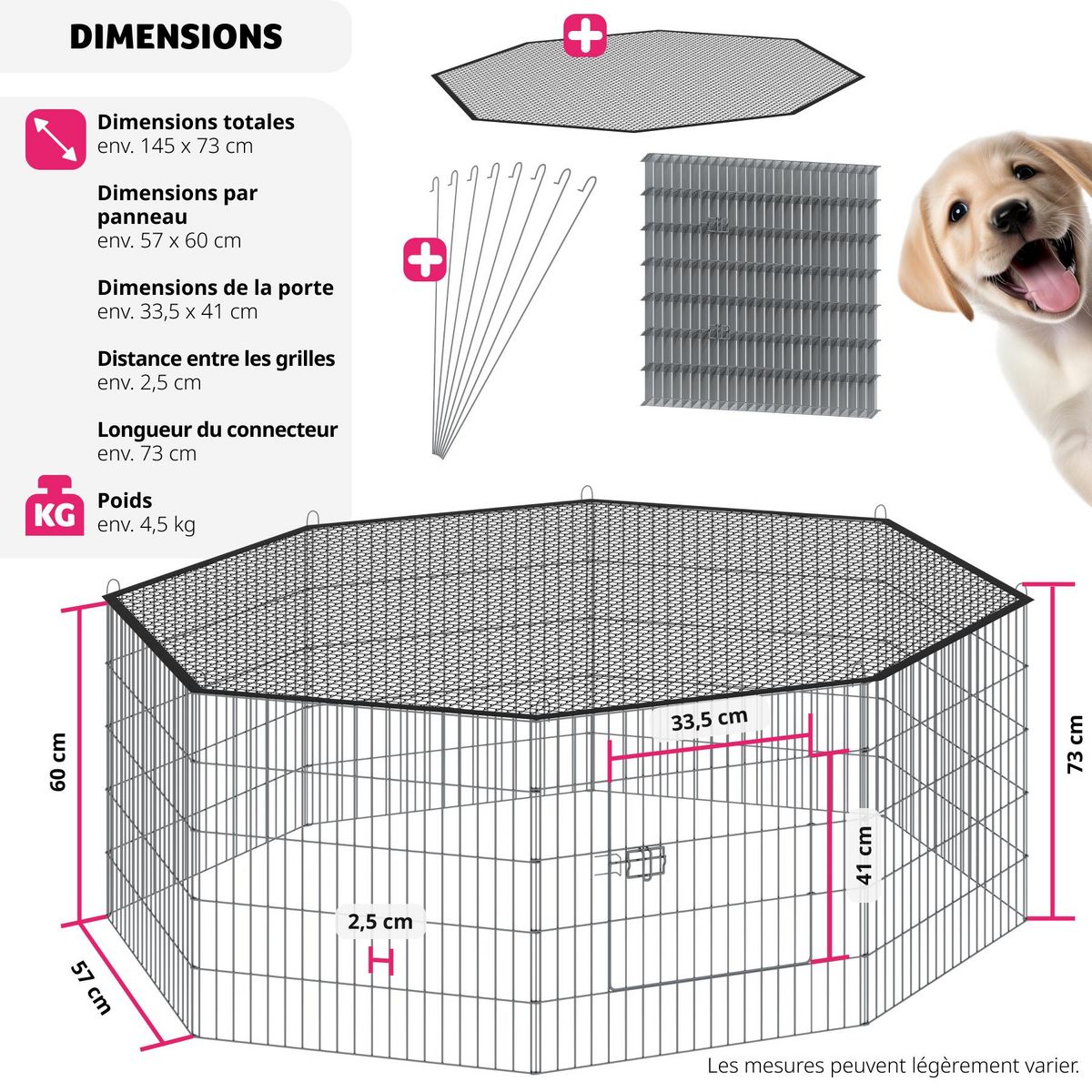 DIMENSIONS

Dimensions totales
env. 145 x 73 cm

Dimensions par panneau
env. 57 x 60 cm

Dimensions de la porte
env. 33,5 x 41 cm

Distance entre les grilles
env. 2,5 cm

Longueur du connecteur
env. 73 cm

KG

Poids
env. 4,5 kg

60 cm

57 cm

2,5 cm

33,5 cm

41 cm

73 cm

Les mesures peuvent légèrement varier.