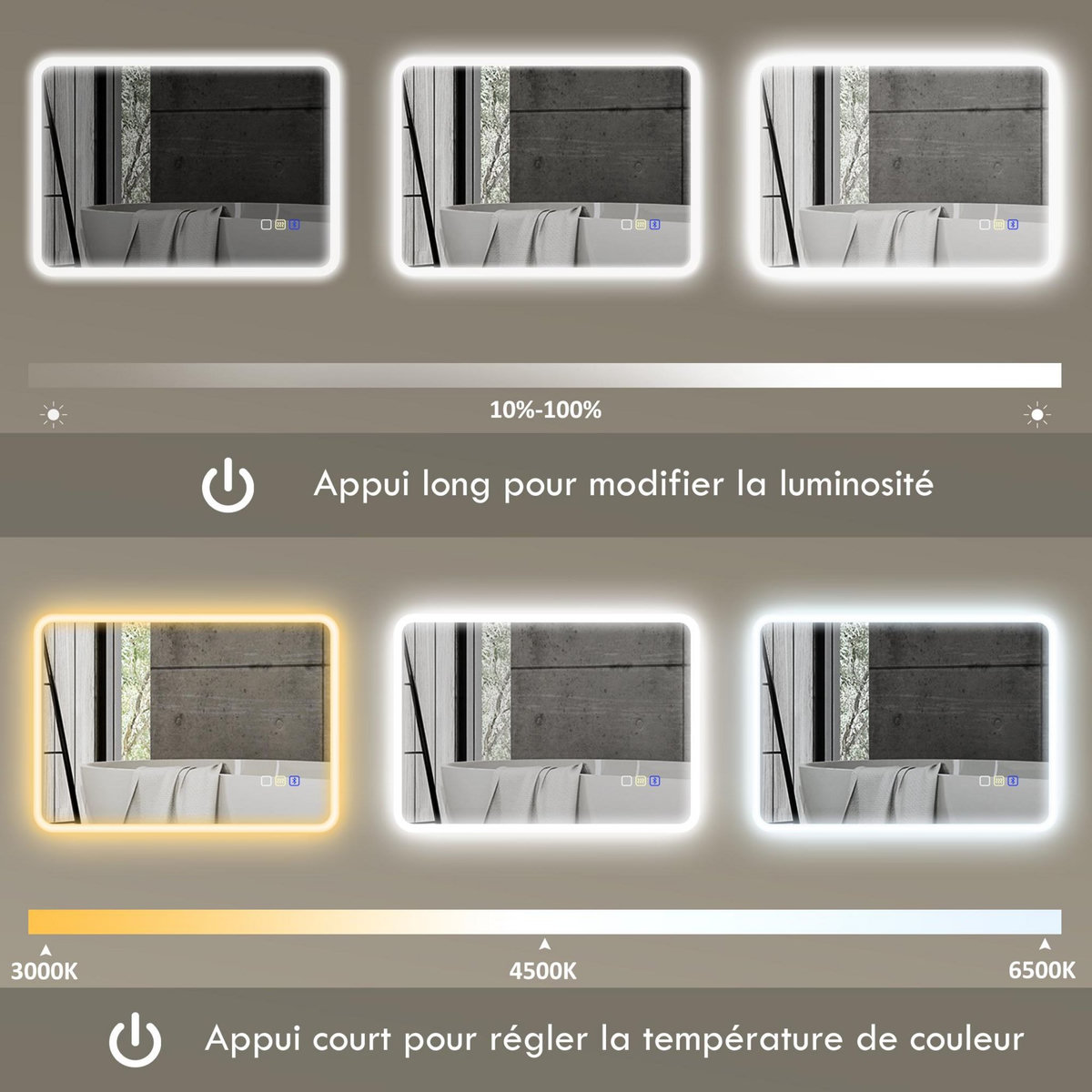 10%-100%

Appui long pour modifier la luminosité

3000K

4500K

6500K

Appui court pour régler la température de couleur