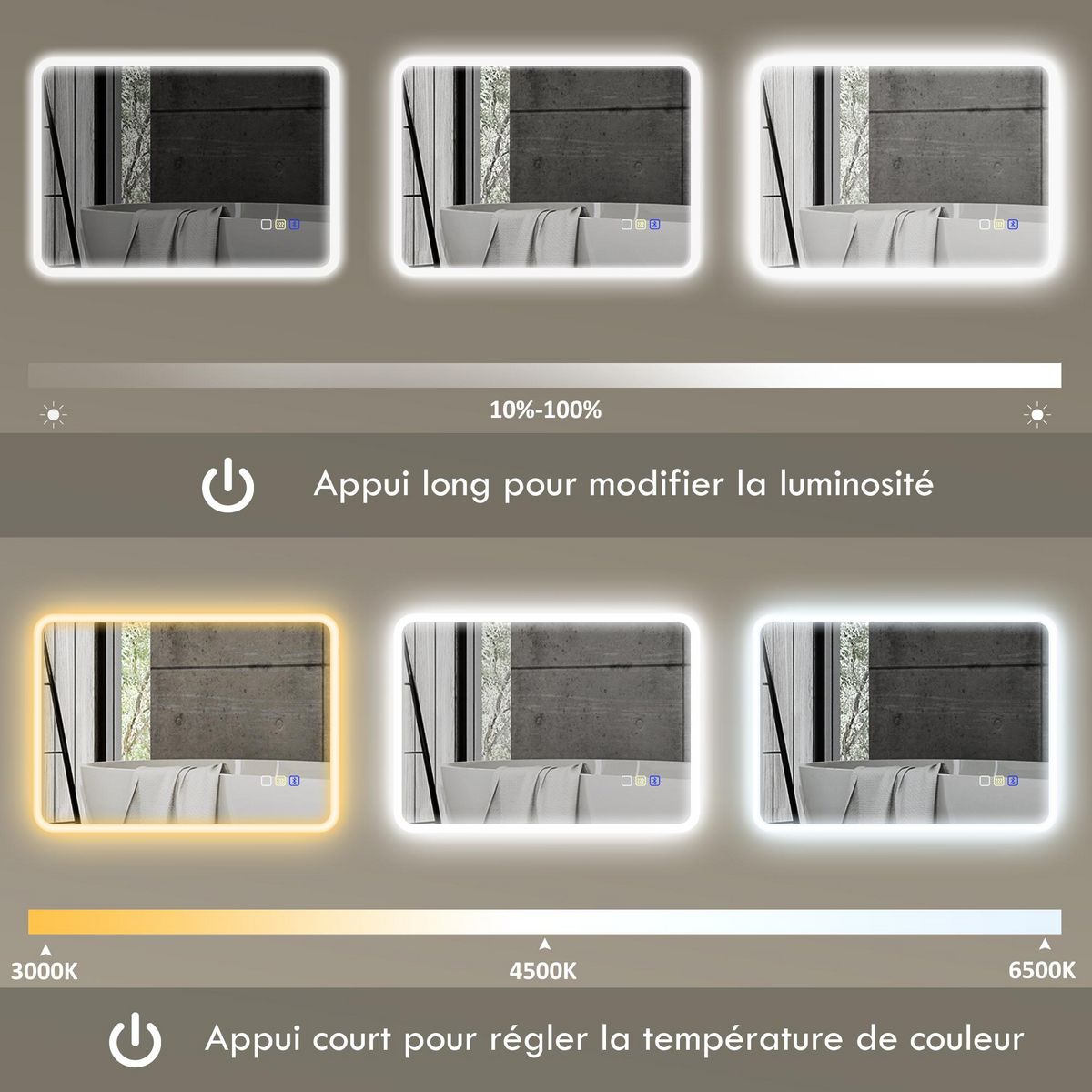 10%-100%

Appui long pour modifier la luminosité

3000K

4500K

6500K

Appui court pour régler la température de couleur