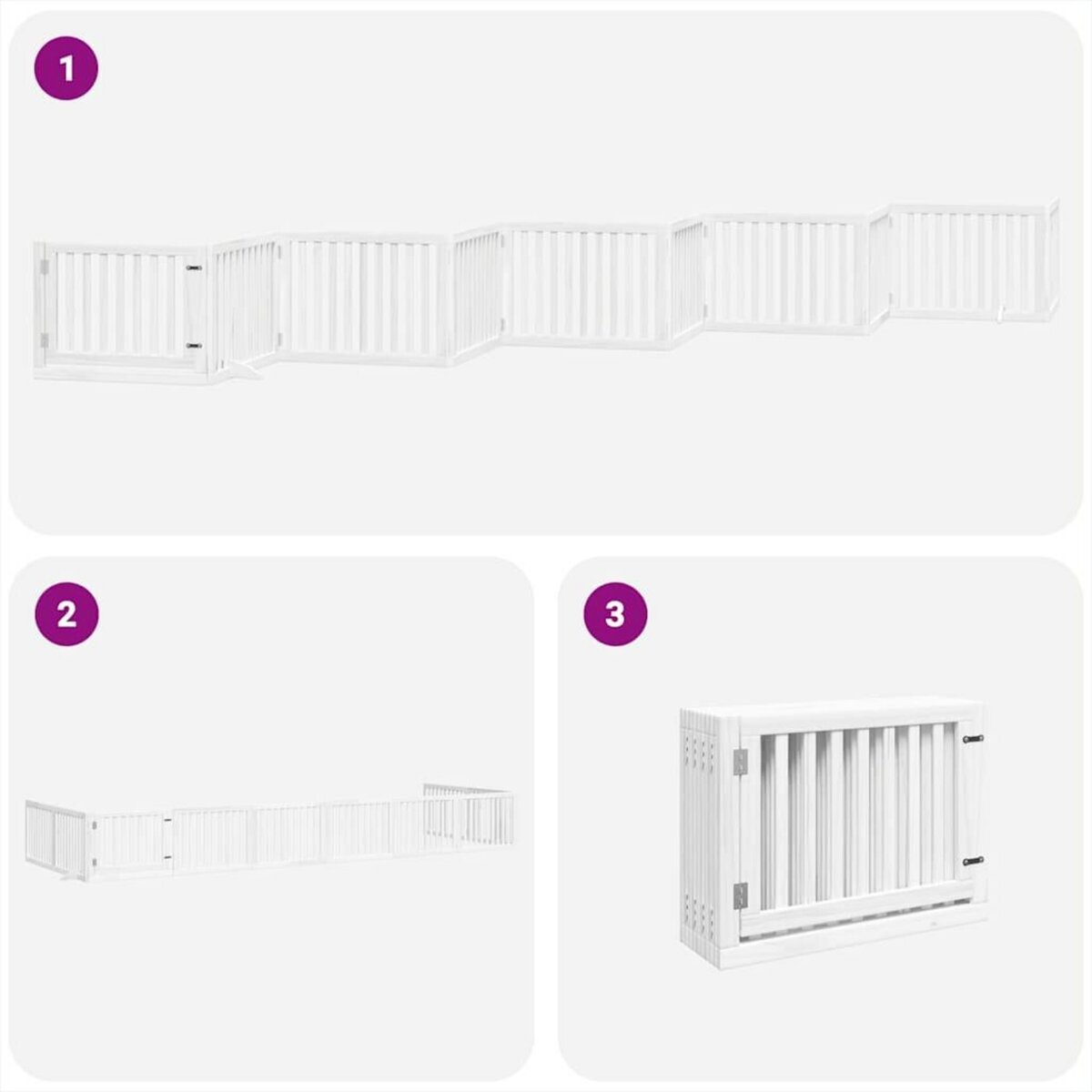 1

2

3