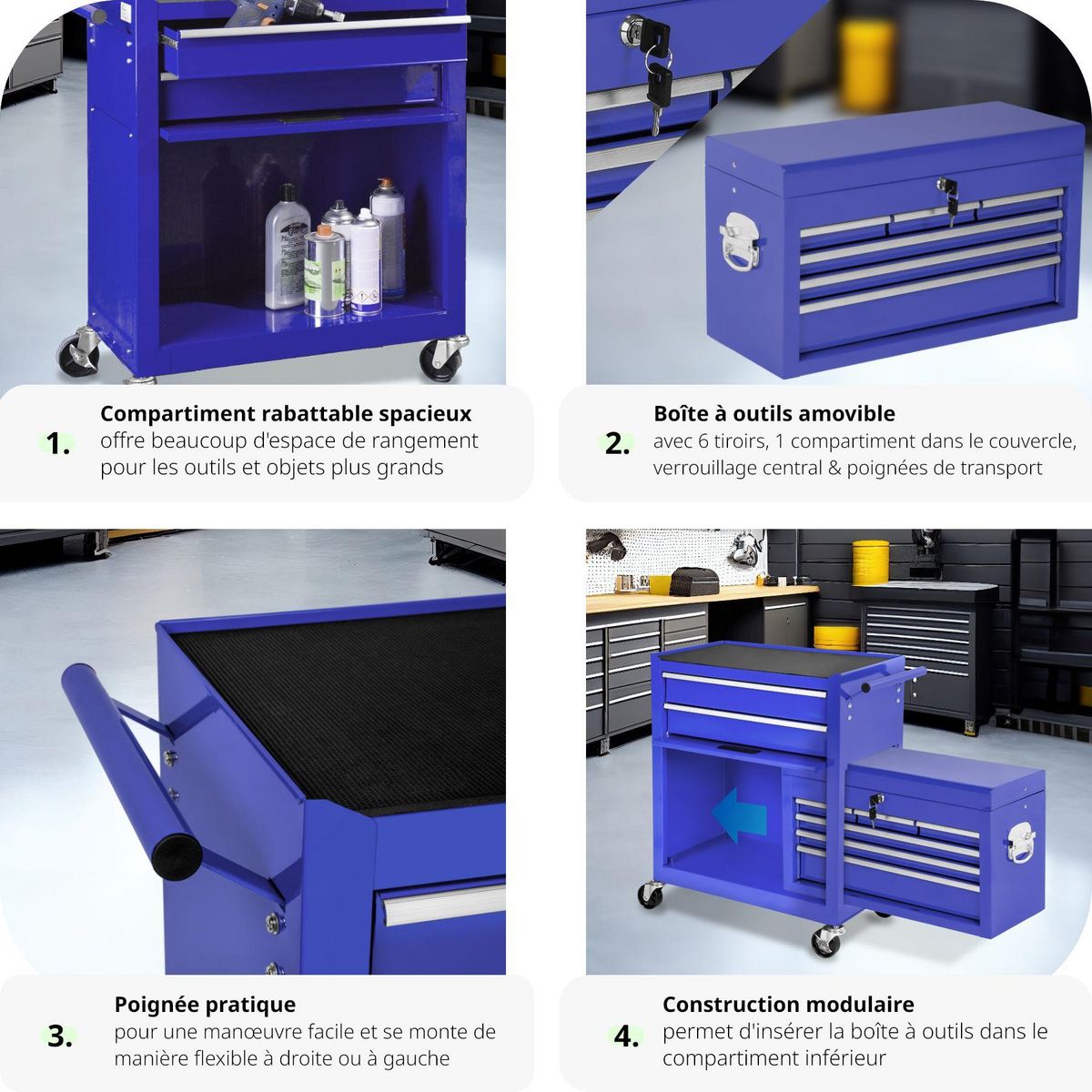 1. Compartiment rabattable spacieux
offre beaucoup d'espace de rangement pour les outils et objets plus grands

2. Boîte à outils amovible
avec 6 tiroirs, 1 compartiment dans le couvercle, verrouillage central & poignées de transport

3. Poignée pratique
pour une manœuvre facile et se monte de manière flexible à droite ou à gauche

4. Construction modulaire
permet d'insérer la boîte à outils dans le compartiment inférieur