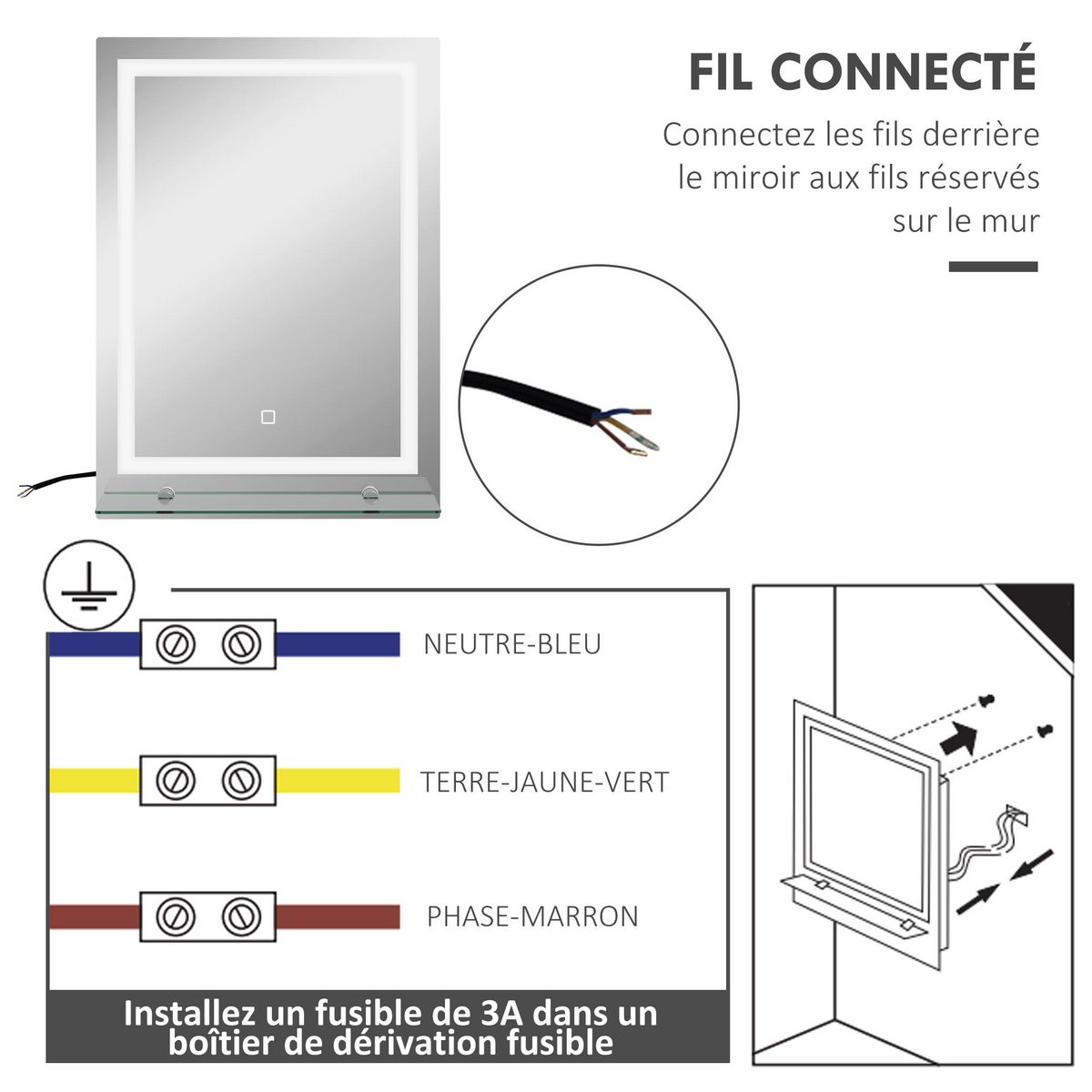 FIL CONNECTÉ

Connectez les fils derrière le miroir aux fils réservés sur le mur

NEUTRE-BLEU

TERRE-JAUNE-VERT

PHASE-MARRON

Installez un fusible de 3A dans un boîtier de dérivation fusible