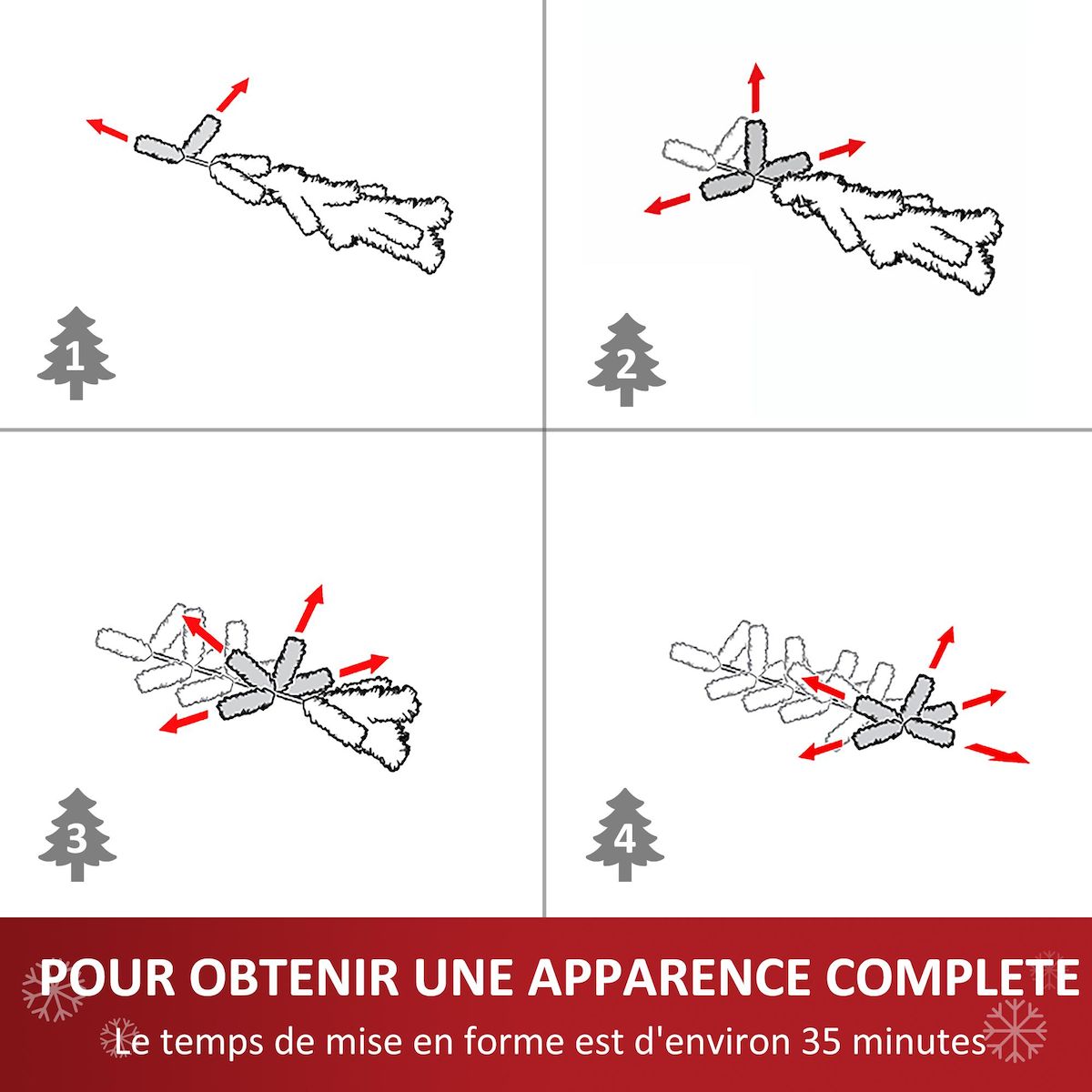 1

2

3

4

POUR OBTENIR UNE APPARENCE COMPLETE
Le temps de mise en forme est d'environ 35 minutes