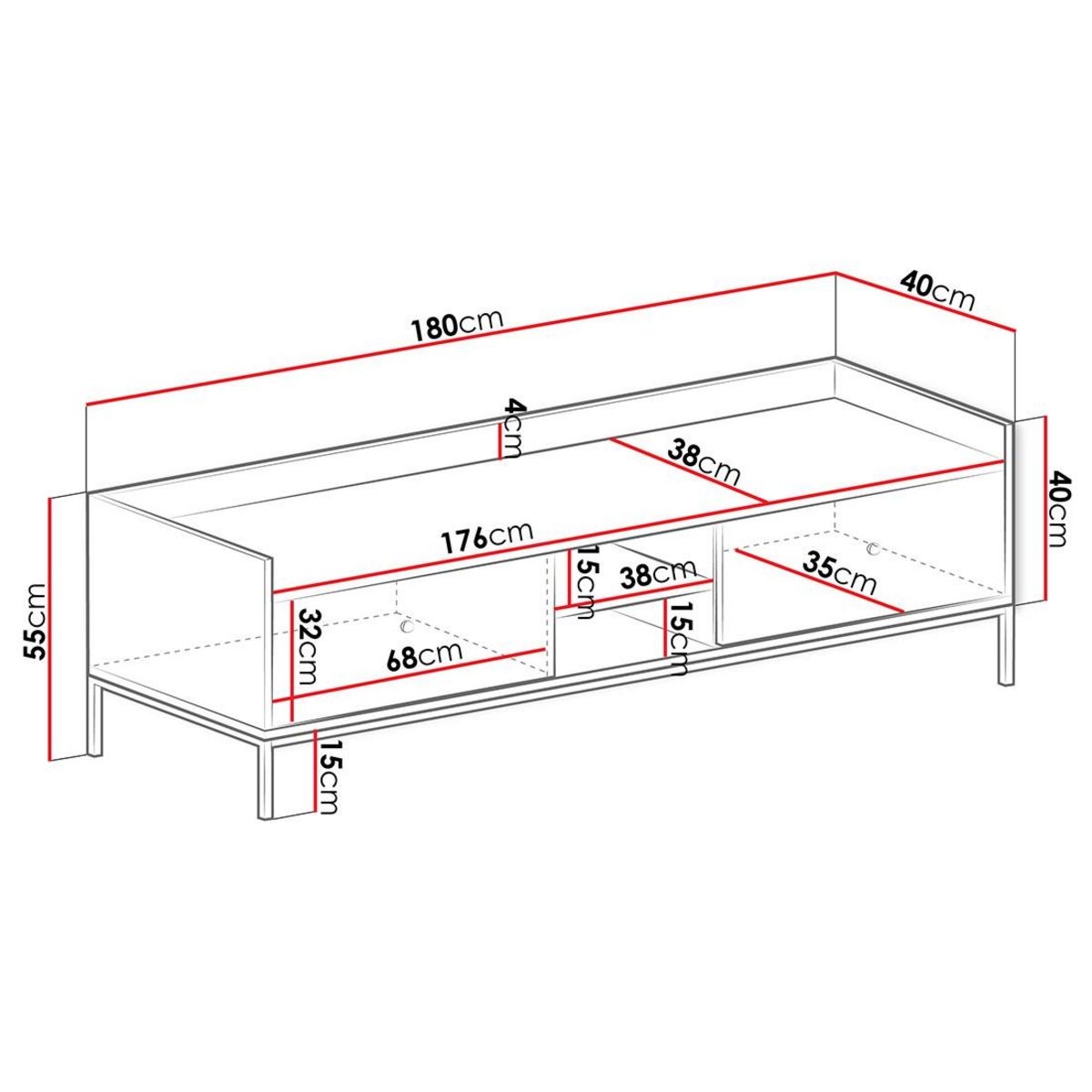 180cm
40cm
4cm
38cm
40cm
176cm
15cm
38cm
35cm
55cm
32cm
68cm
15cm
15cm