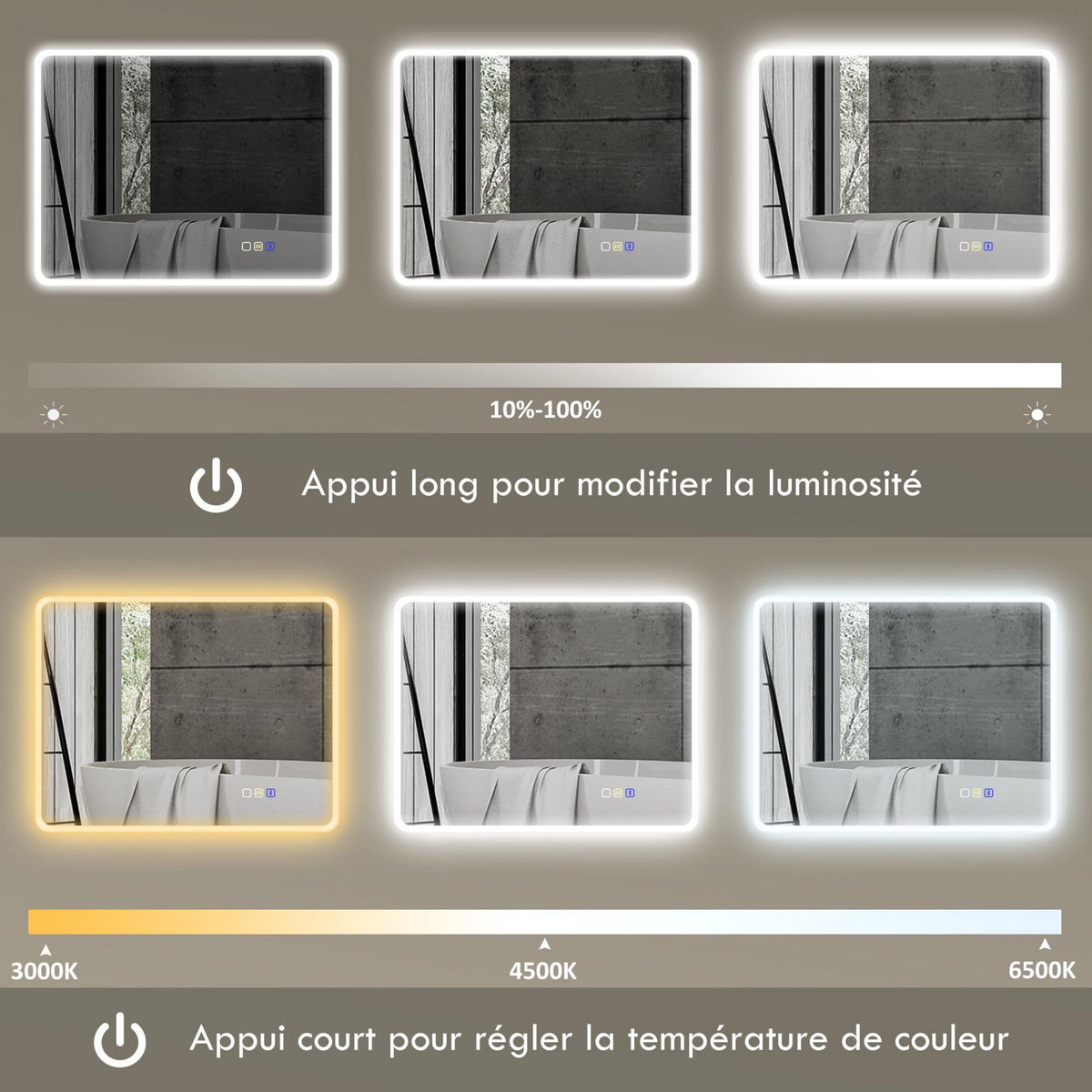 10%-100%

Appui long pour modifier la luminosité

3000K

4500K

6500K

Appui court pour régler la température de couleur