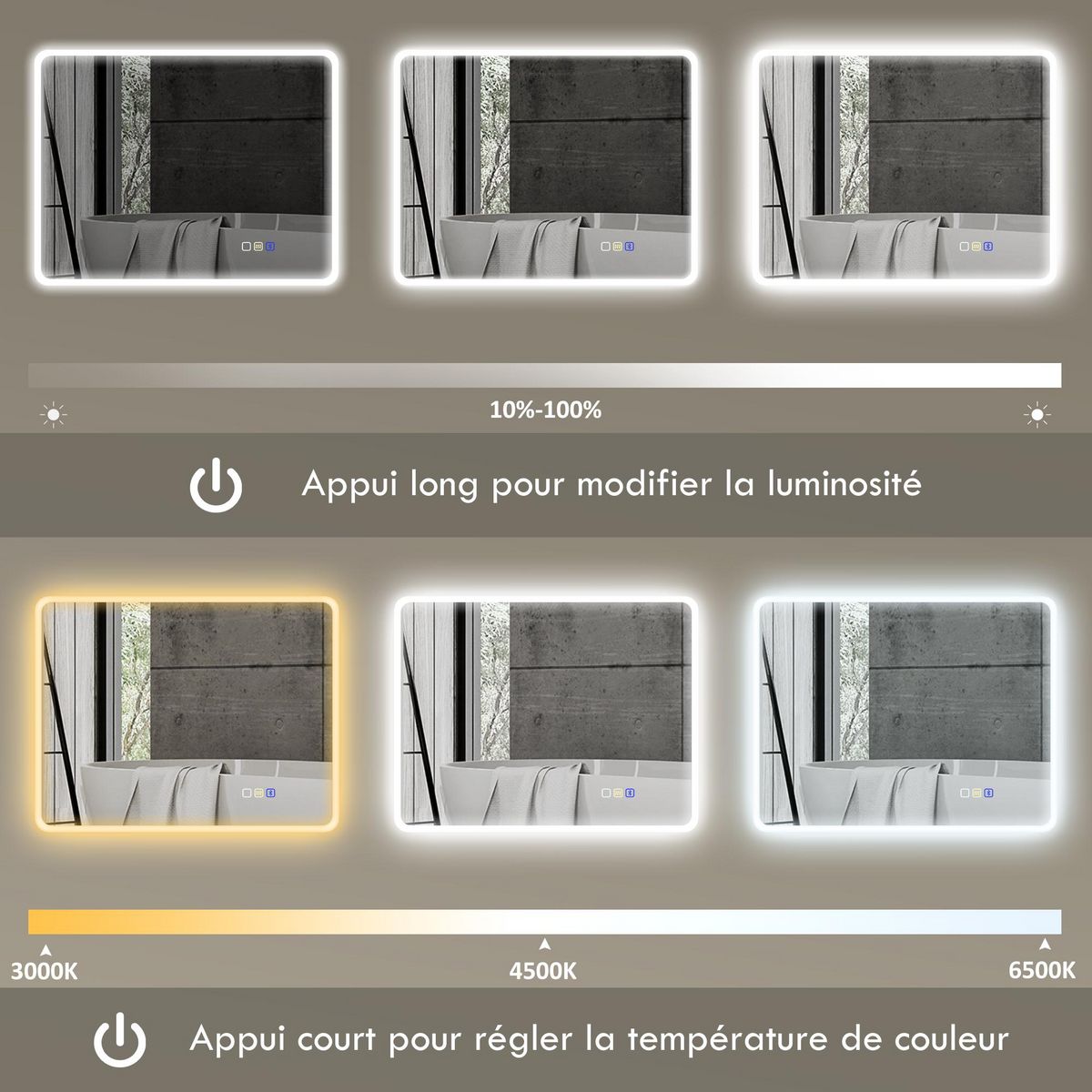 10%-100%

Appui long pour modifier la luminosité

3000K

4500K

6500K

Appui court pour régler la température de couleur