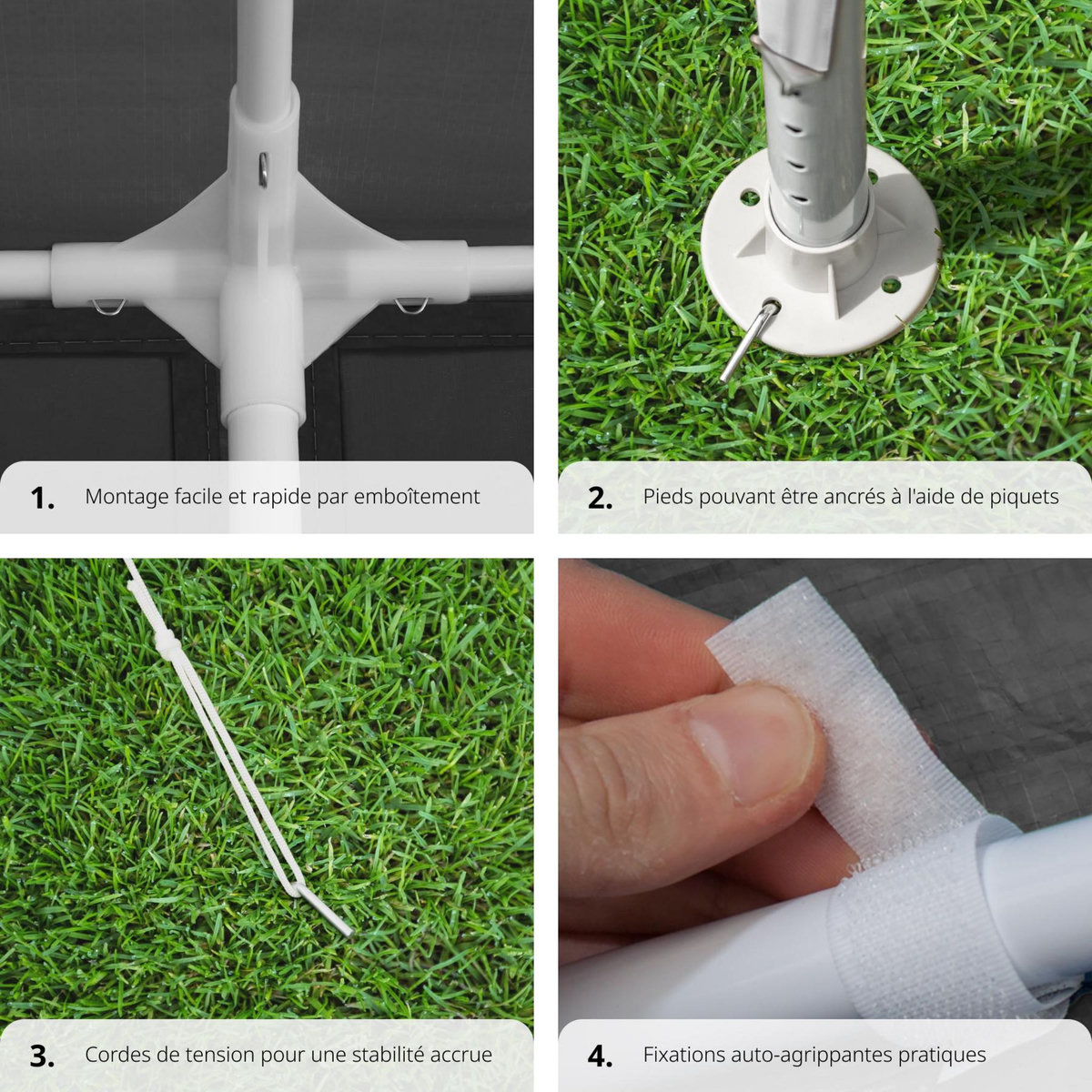 1. Montage facile et rapide par emboîtement

2. Pieds pouvant être ancrés à l'aide de piquets

3. Cordes de tension pour une stabilité accrue

4. Fixations auto-agrippantes pratiques