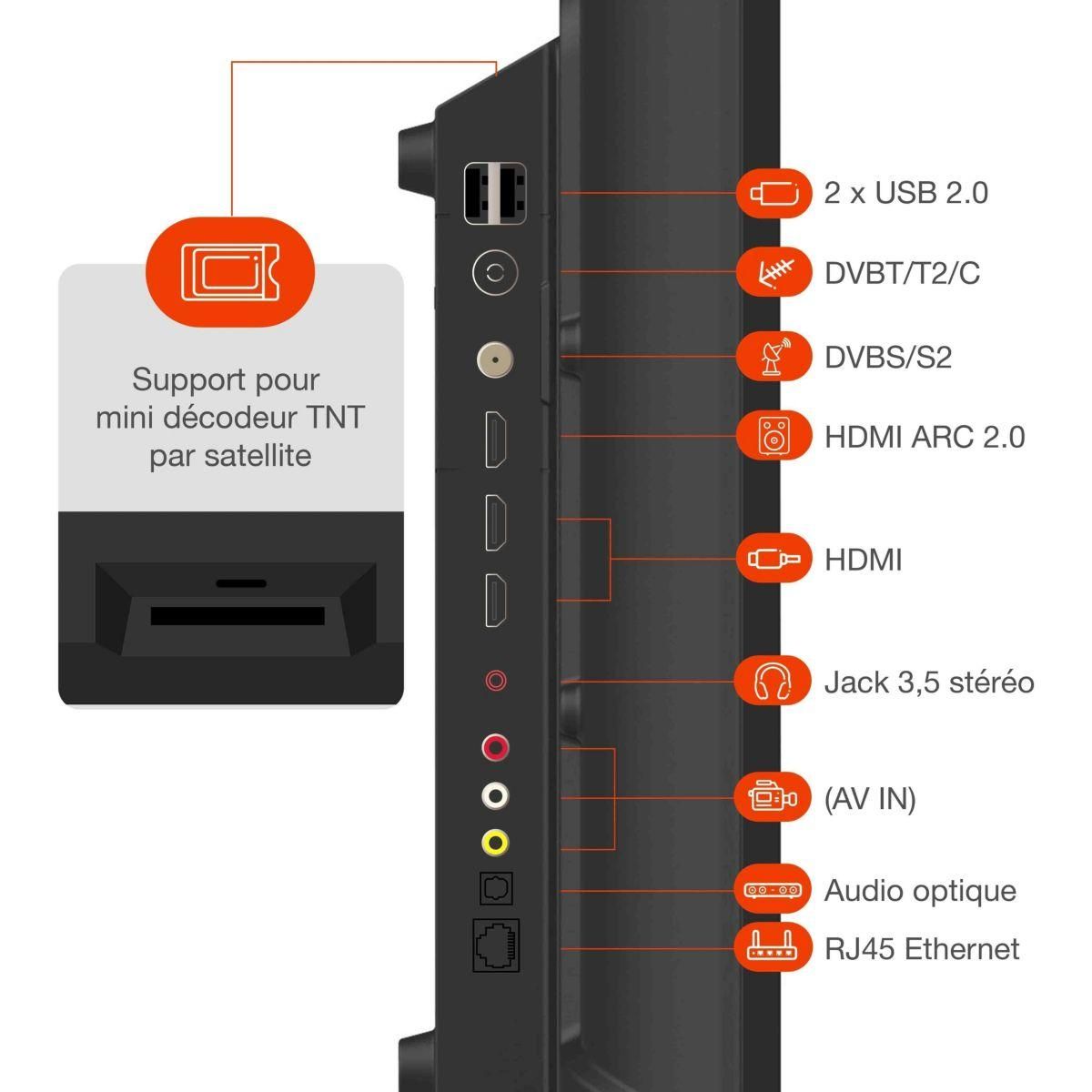 Support pour mini décodeur TNT par satellite

2 x USB 2.0

DVBT/T2/C

DVBS/S2

HDMI ARC 2.0

HDMI

Jack 3,5 stéréo

(AV IN)

Audio optique

RJ45 Ethernet