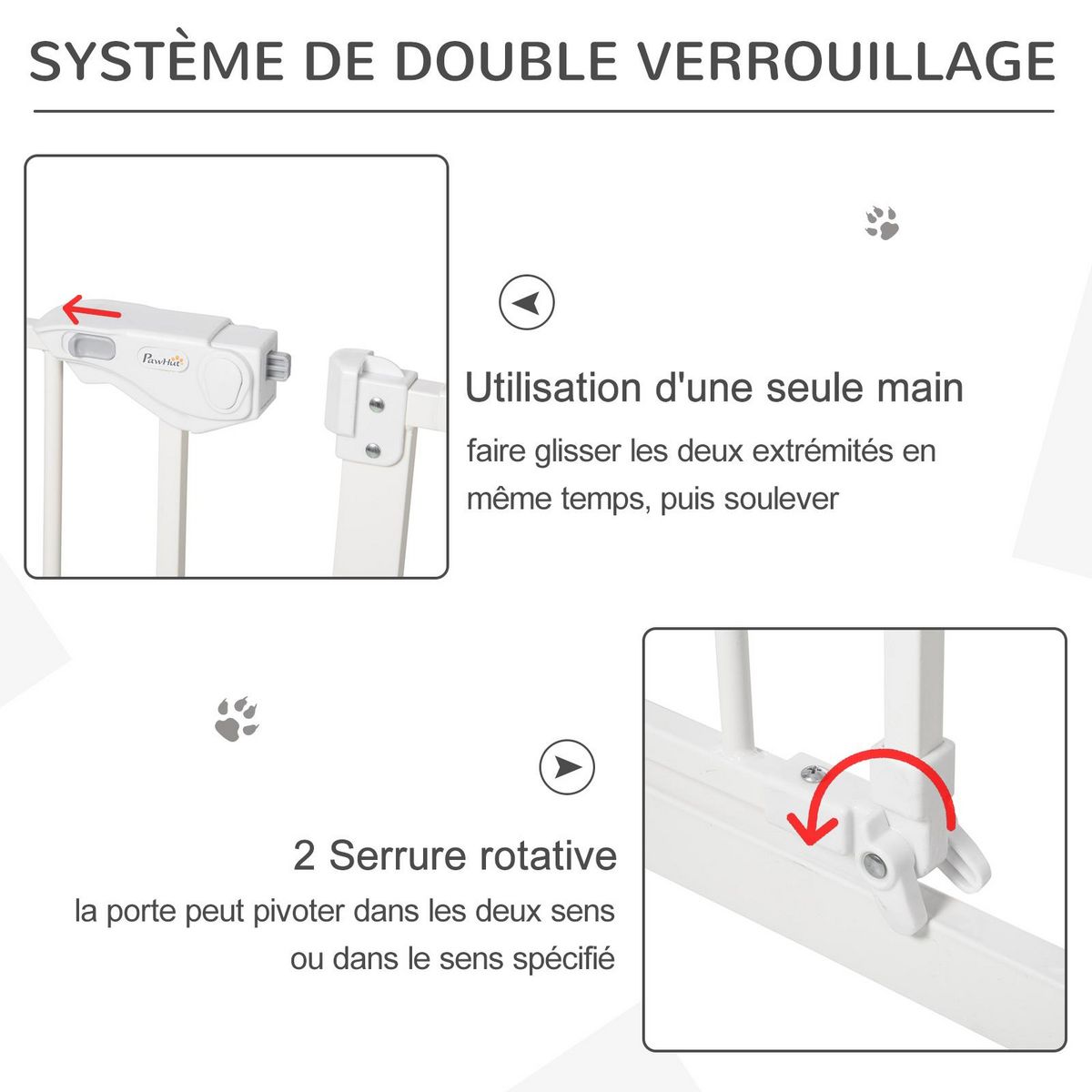 SYSTÈME DE DOUBLE VERROUILLAGE

PawHut

Utilisation d'une seule main

faire glisser les deux extrémités en même temps, puis soulever

2 Serrure rotative

la porte peut pivoter dans les deux sens ou dans le sens spécifié