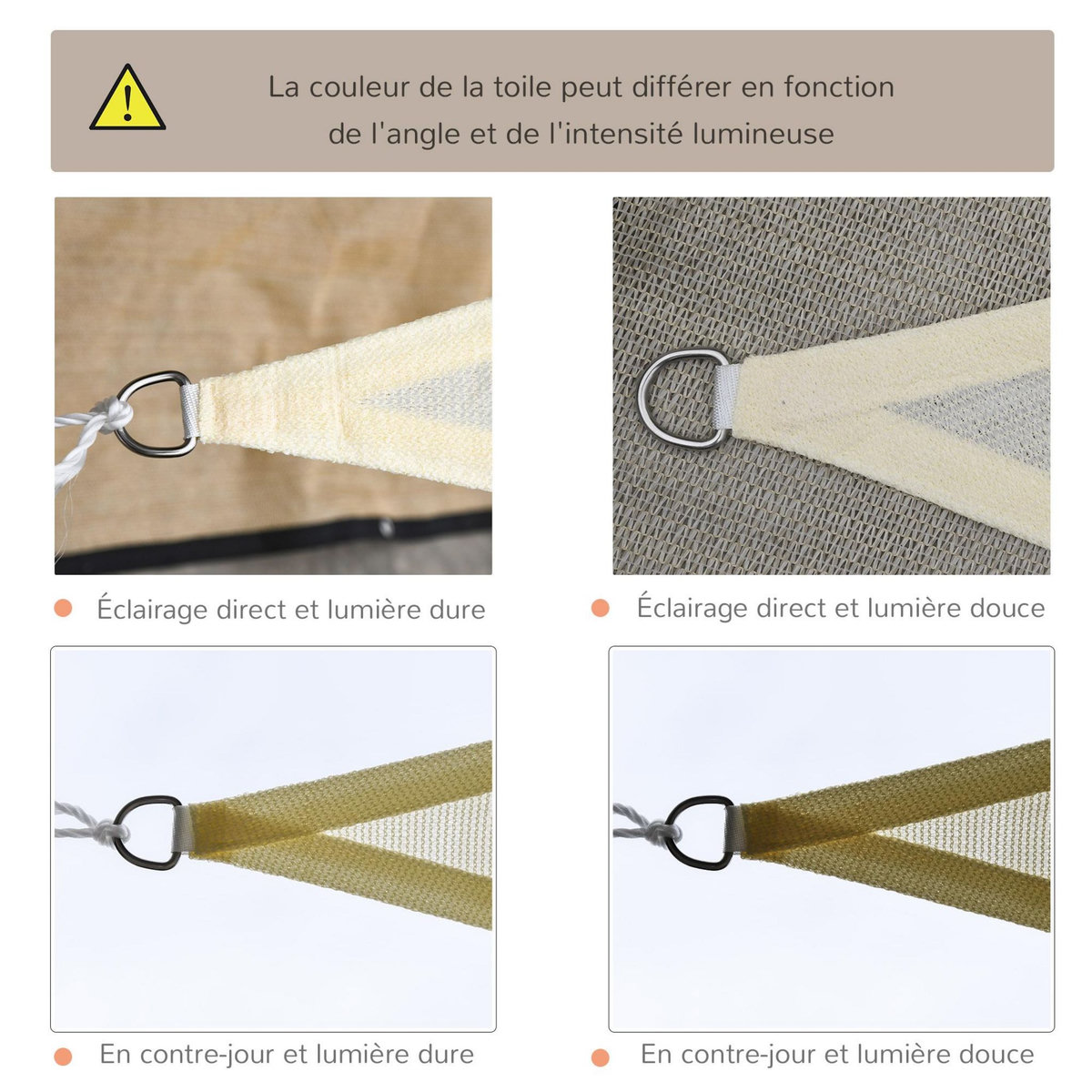 La couleur de la toile peut différer en fonction de l'angle et de l'intensité lumineuse

Éclairage direct et lumière dure

Éclairage direct et lumière douce

En contre-jour et lumière dure

En contre-jour et lumière douce