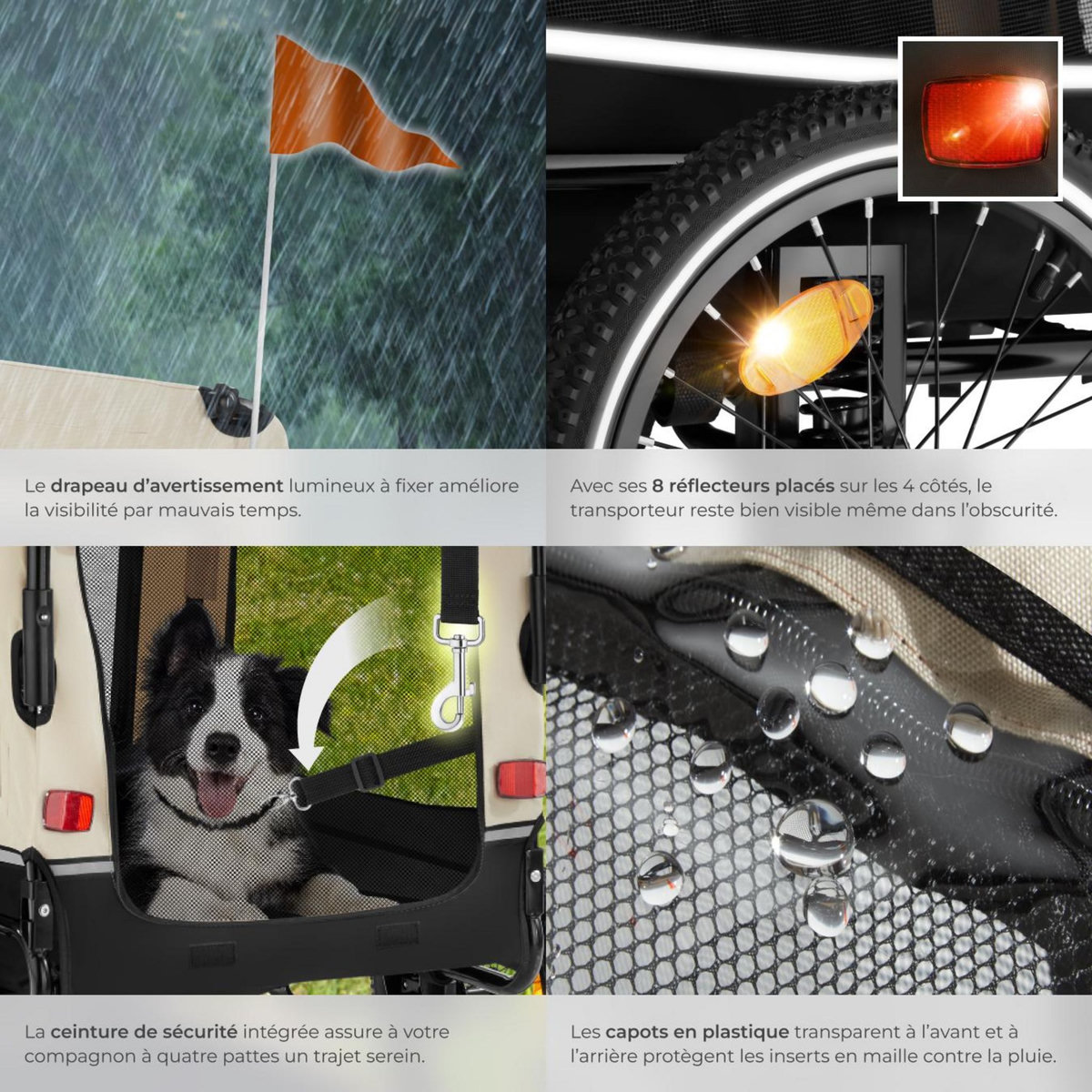 Le drapeau d'avertissement lumineux à fixer améliore la visibilité par mauvais temps.

Avec ses 8 réflecteurs placés sur les 4 côtés, le transporteur reste bien visible même dans l'obscurité.

La ceinture de sécurité intégrée assure à votre compagnon à quatre pattes un trajet serein.

Les capots en plastique transparent à l'avant et à l'arrière protègent les inserts en maille contre la pluie.