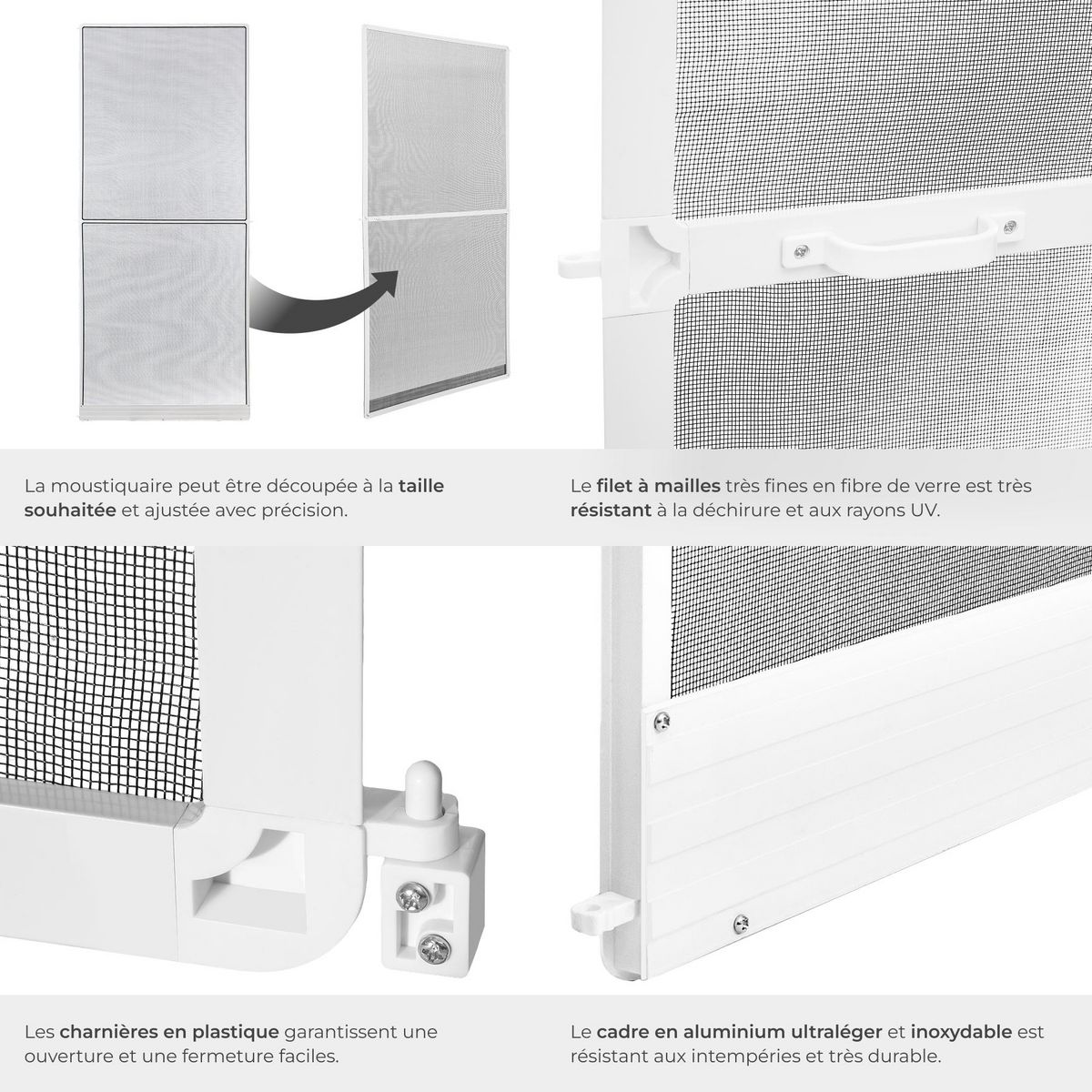 La moustiquaire peut être découpée à la taille souhaitée et ajustée avec précision.

Le filet à mailles très fines en fibre de verre est très résistant à la déchirure et aux rayons UV.

Les charnières en plastique garantissent une ouverture et une fermeture faciles.

Le cadre en aluminium ultraléger et inoxydable est résistant aux intempéries et très durable.