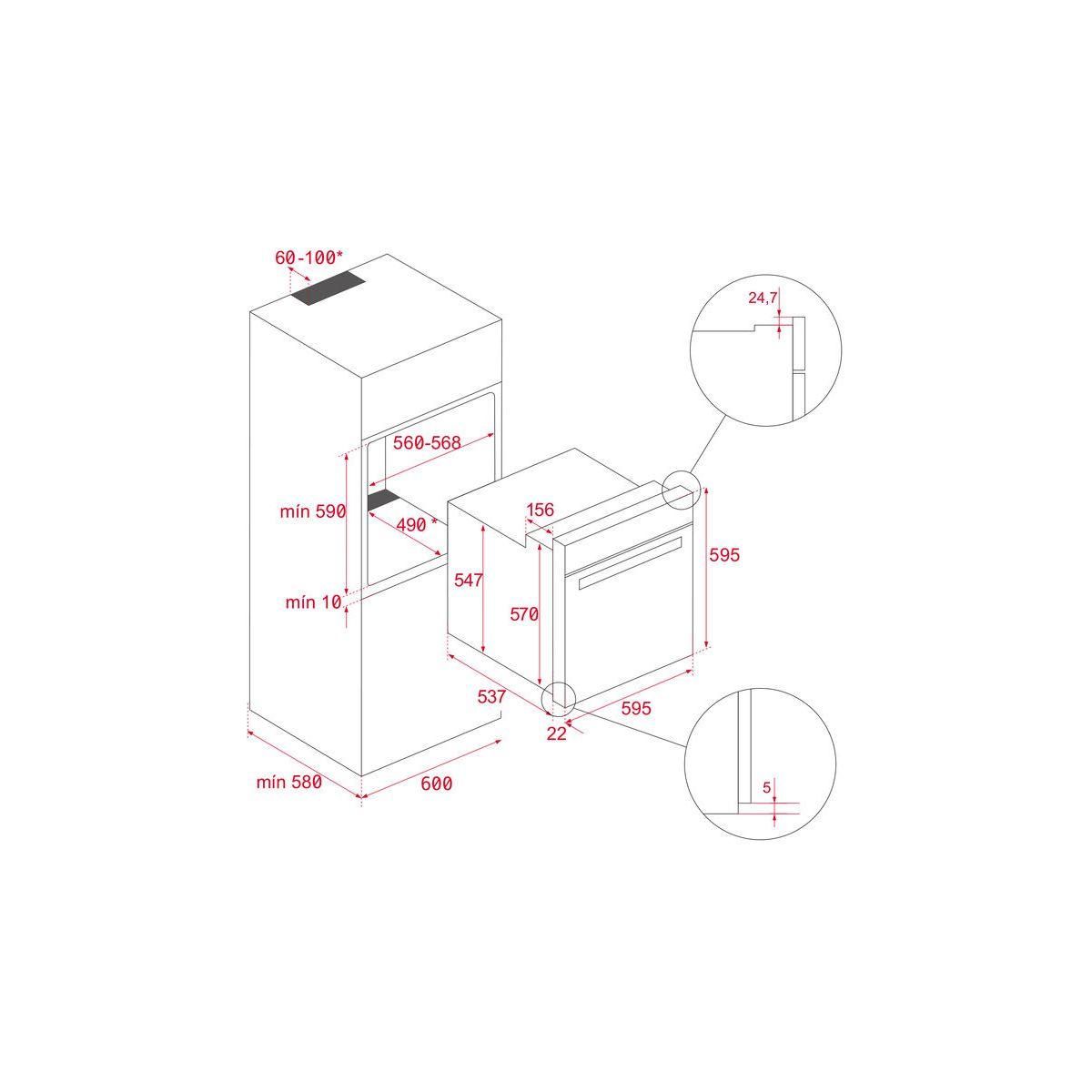 60-100*

24,7

560-568

mín 590

490 *

156

595

547

570

mín 10

537

595

22

5

mín 580

600