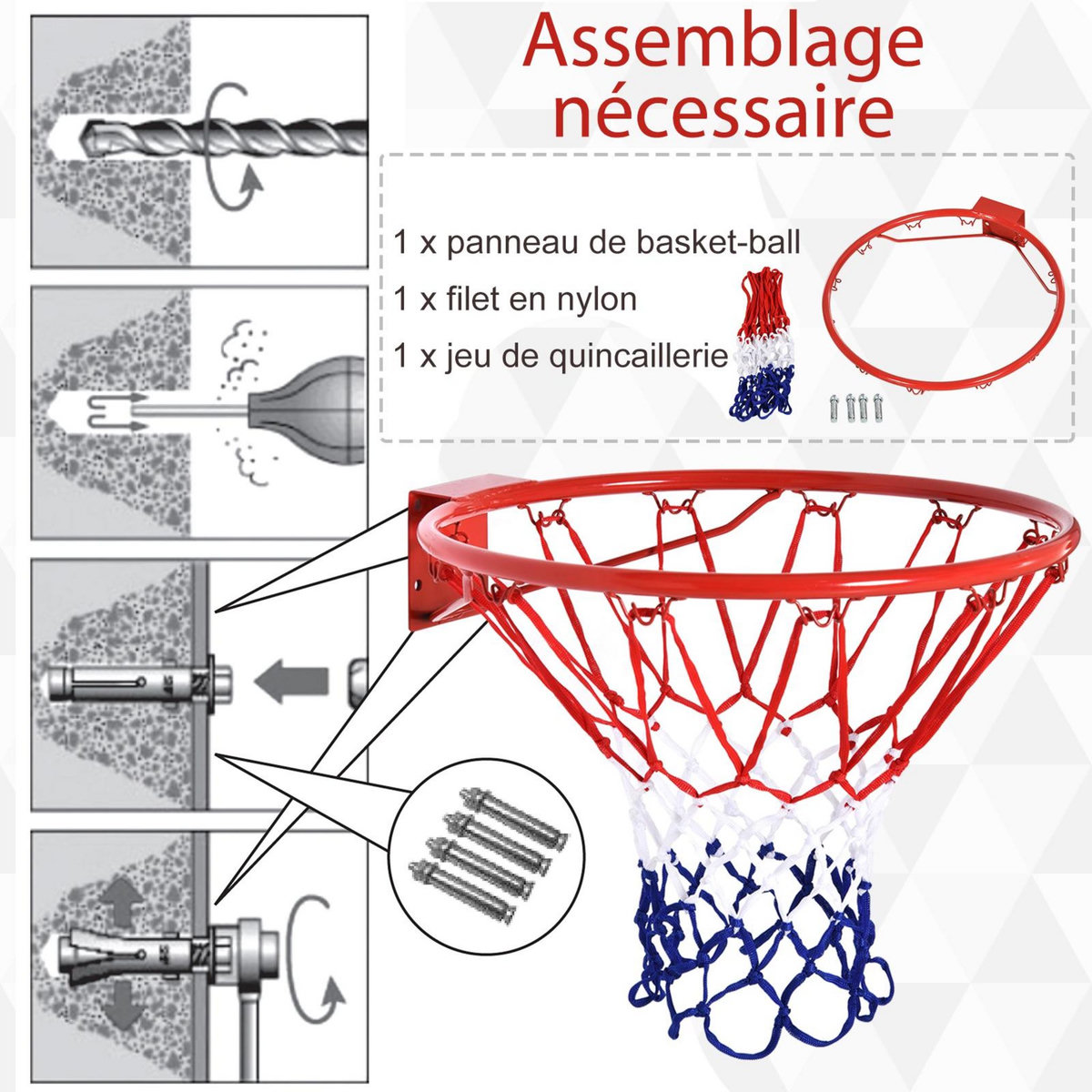 Assemblage nécessaire

1 x panneau de basket-ball
1 x filet en nylon
1 x jeu de quincaillerie