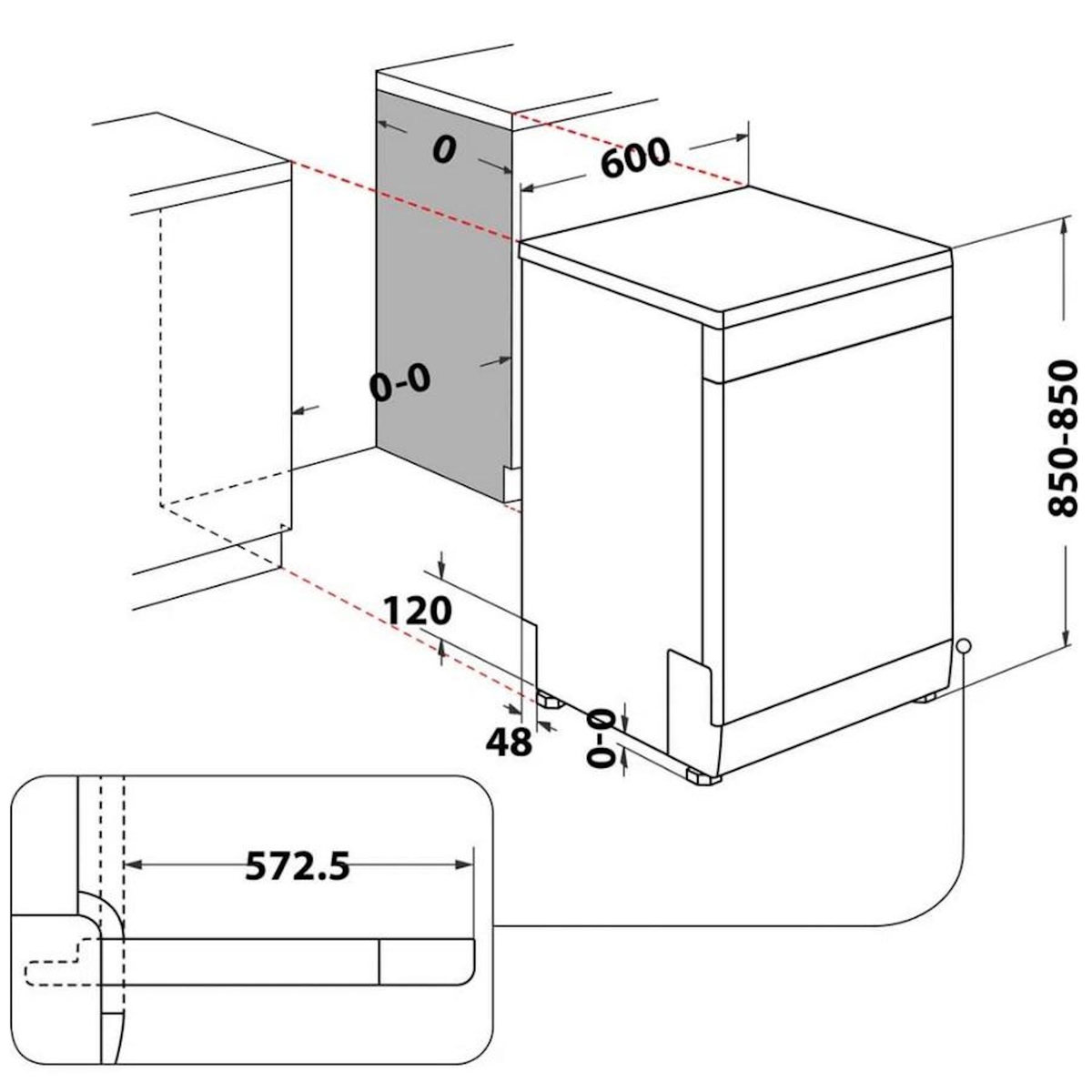 0
600
0-0
850-850
120
48
0-0
572.5