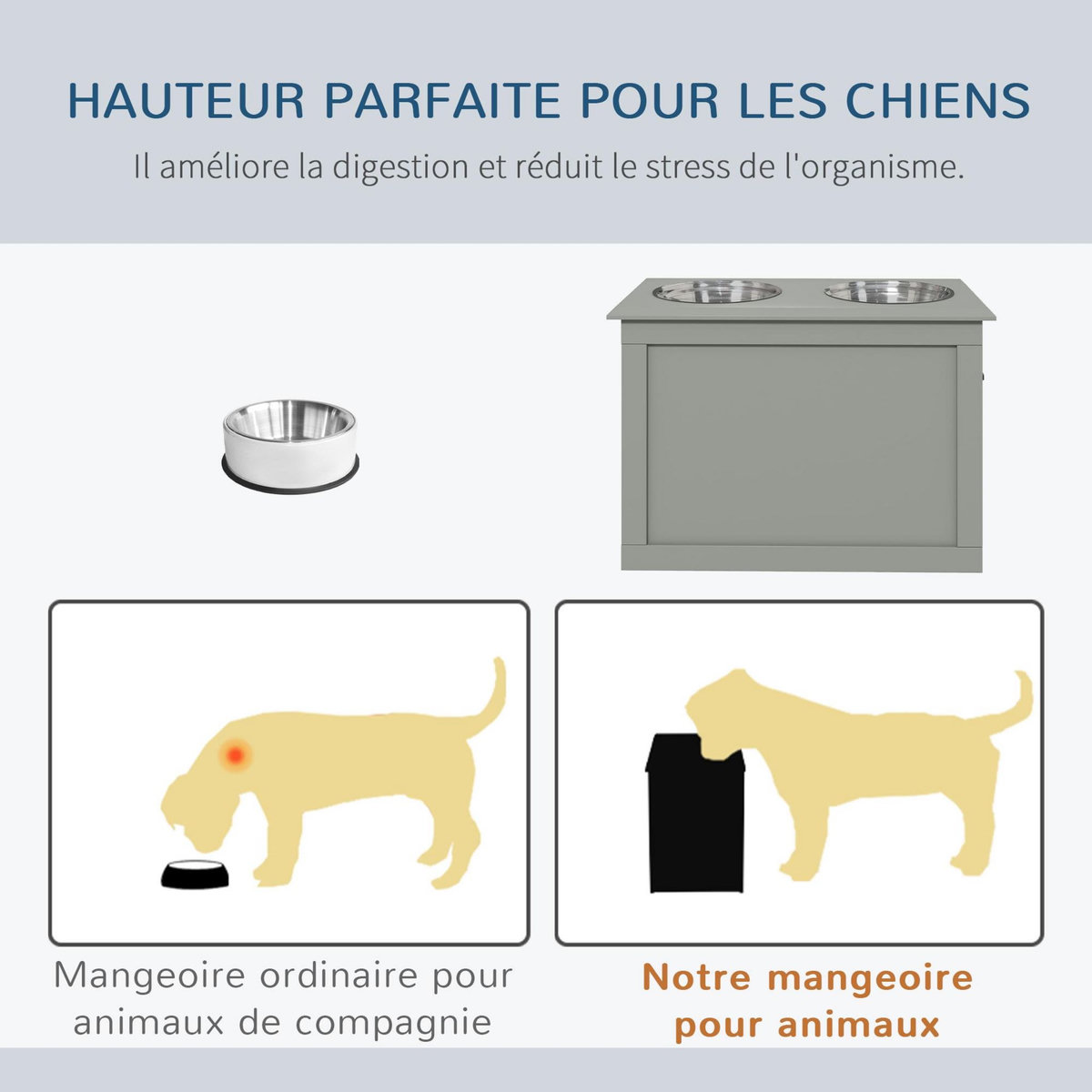 HAUTEUR PARFAITE POUR LES CHIENS

Il améliore la digestion et réduit le stress de l'organisme.

Mangeoire ordinaire pour animaux de compagnie

Notre mangeoire pour animaux