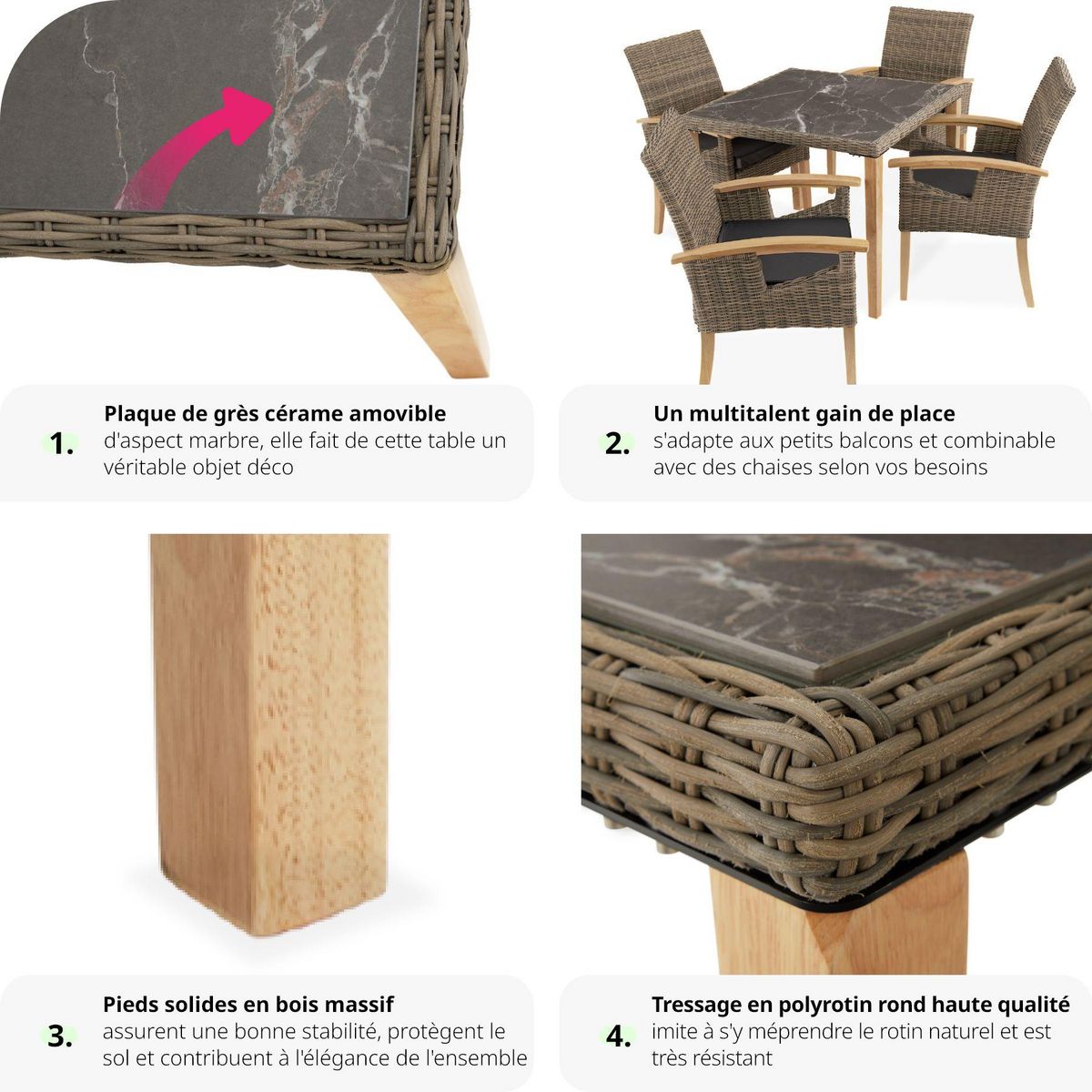 1.
Plaque de grès cérame amovible
d'aspect marbre, elle fait de cette table un véritable objet déco

2.
Un multitalent gain de place
s'adapte aux petits balcons et combinable avec des chaises selon vos besoins

3.
Pieds solides en bois massif
assurent une bonne stabilité, protègent le sol et contribuent à l'élégance de l'ensemble

4.
Tressage en polyrotin rond haute qualité
imite à s'y méprendre le rotin naturel et est très résistant