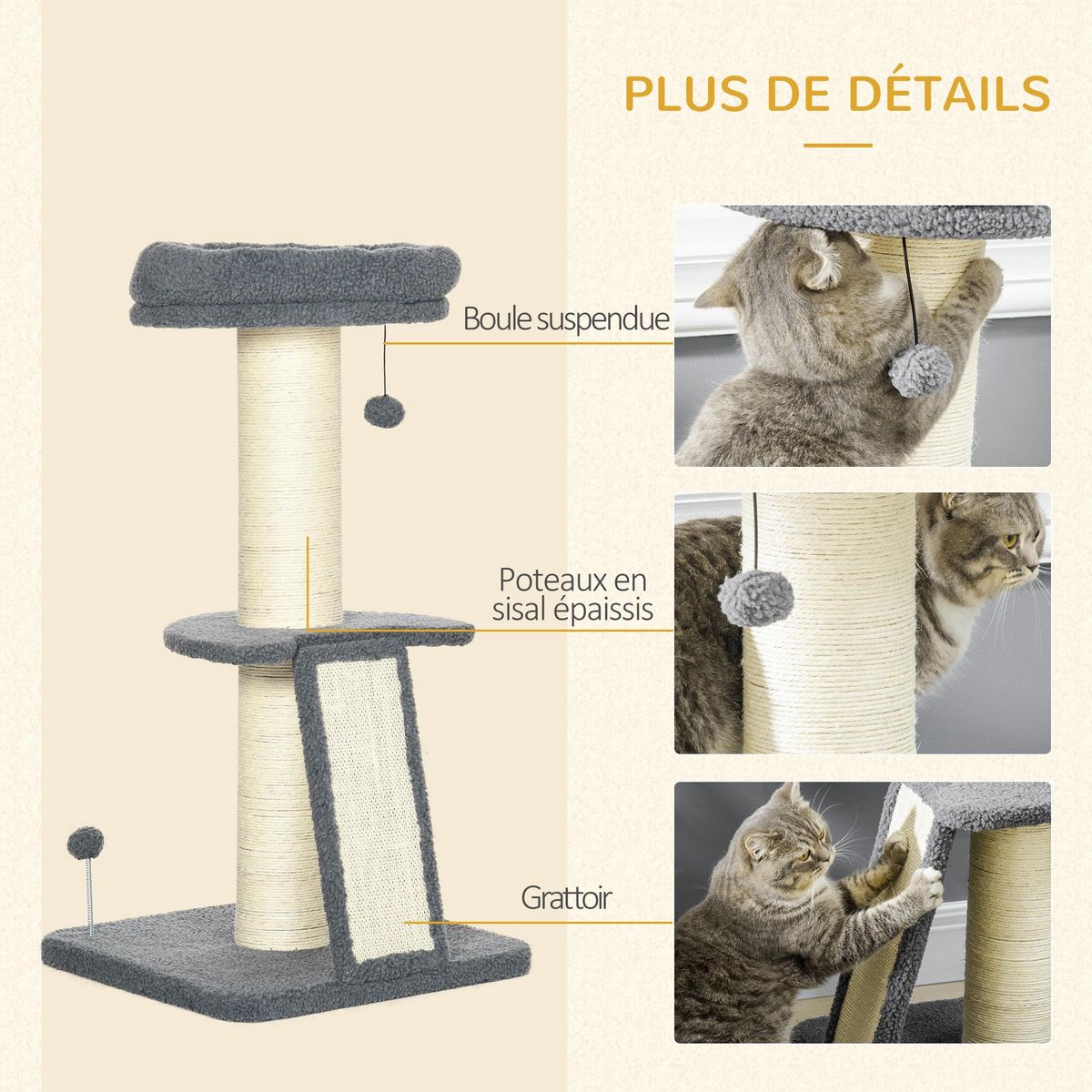 PLUS DE DÉTAILS

Boule suspendue

Poteaux en sisal épaissis

Grattoir