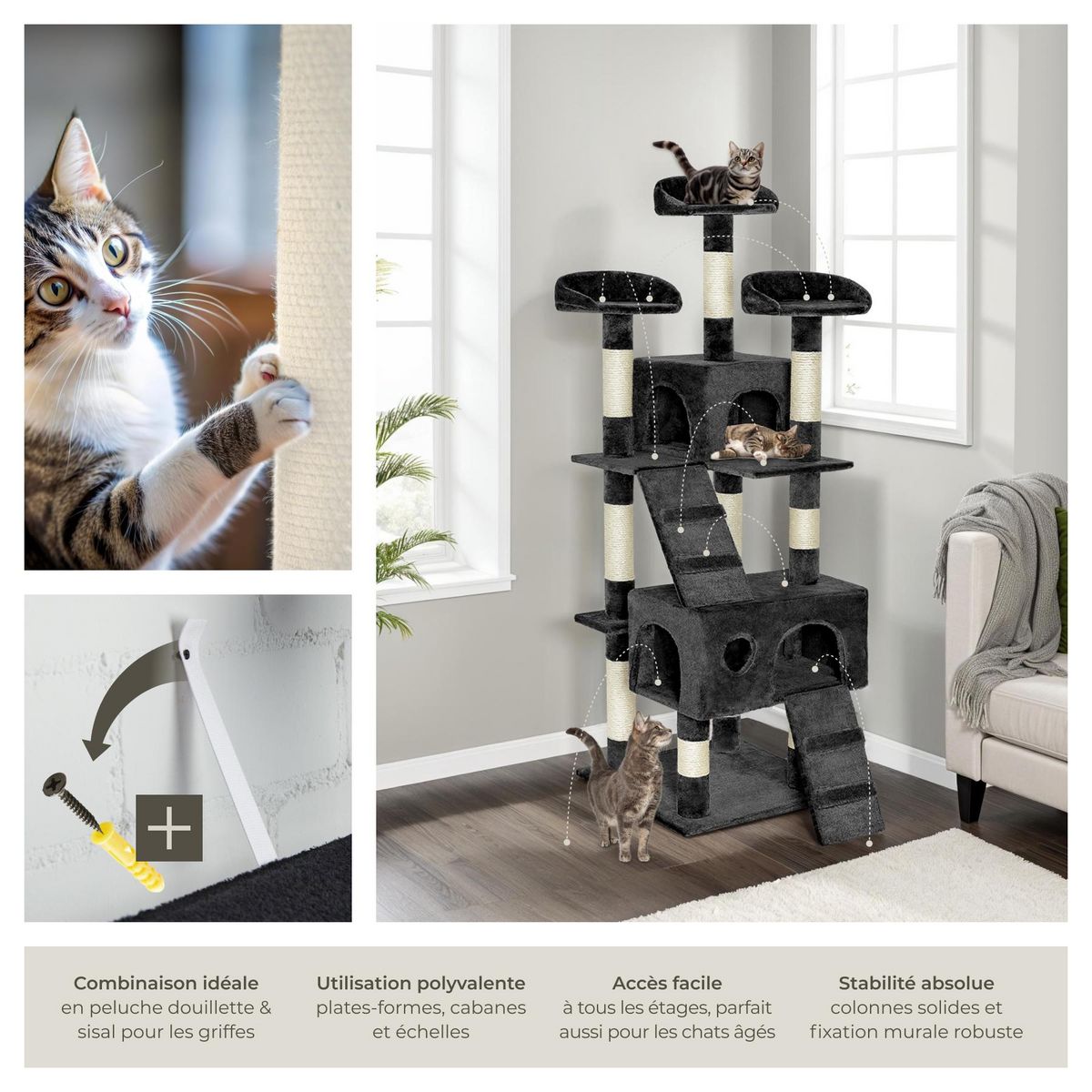 Combinaison idéale
en peluche douillette & sisal pour les griffes

Utilisation polyvalente
plates-formes, cabanes et échelles

Accès facile
à tous les étages, parfait aussi pour les chats âgés

Stabilité absolue
colonnes solides et fixation murale robuste