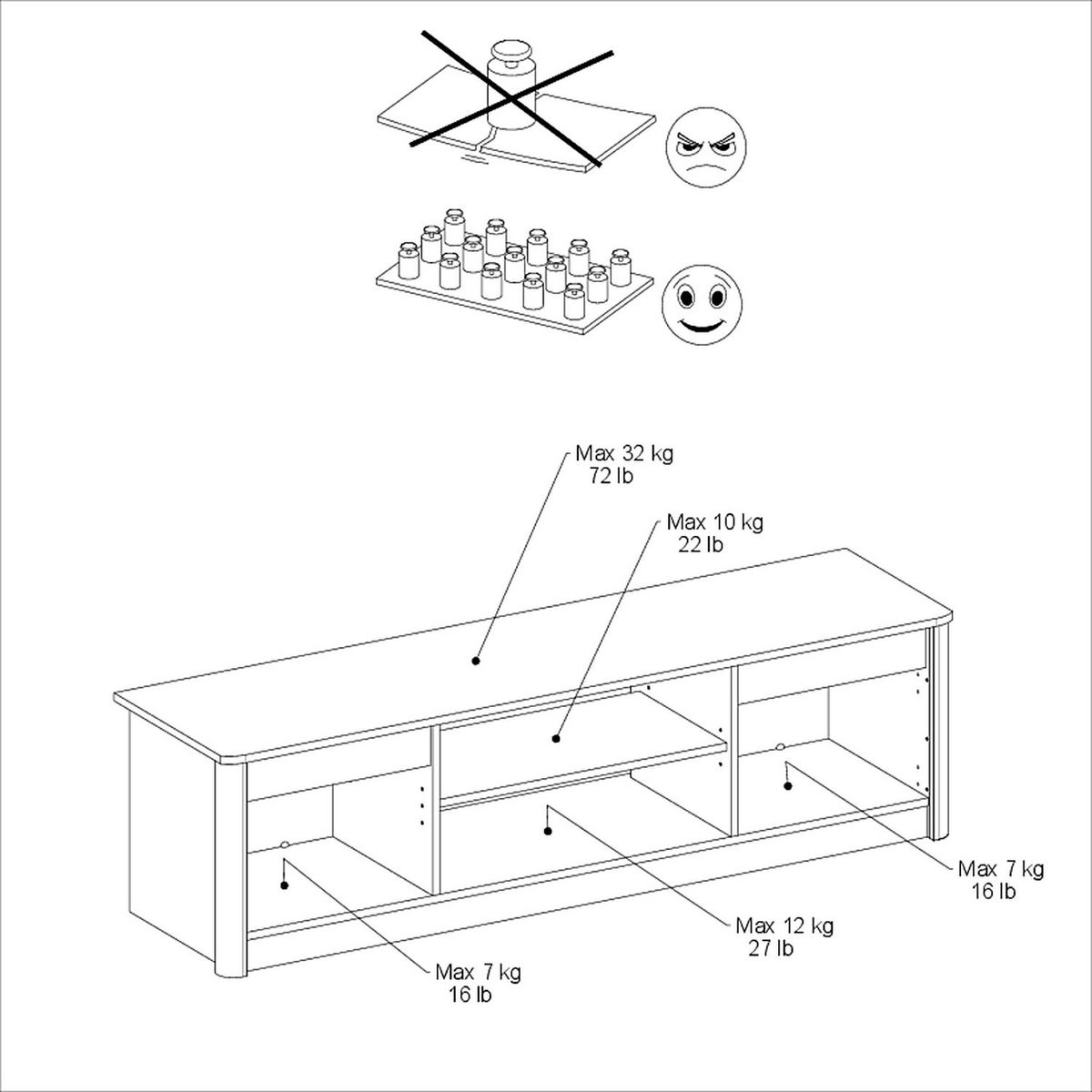 Max 32 kg
72 lb

Max 10 kg
22 lb

Max 7 kg
16 lb

Max 12 kg
27 lb

Max 7 kg
16 lb