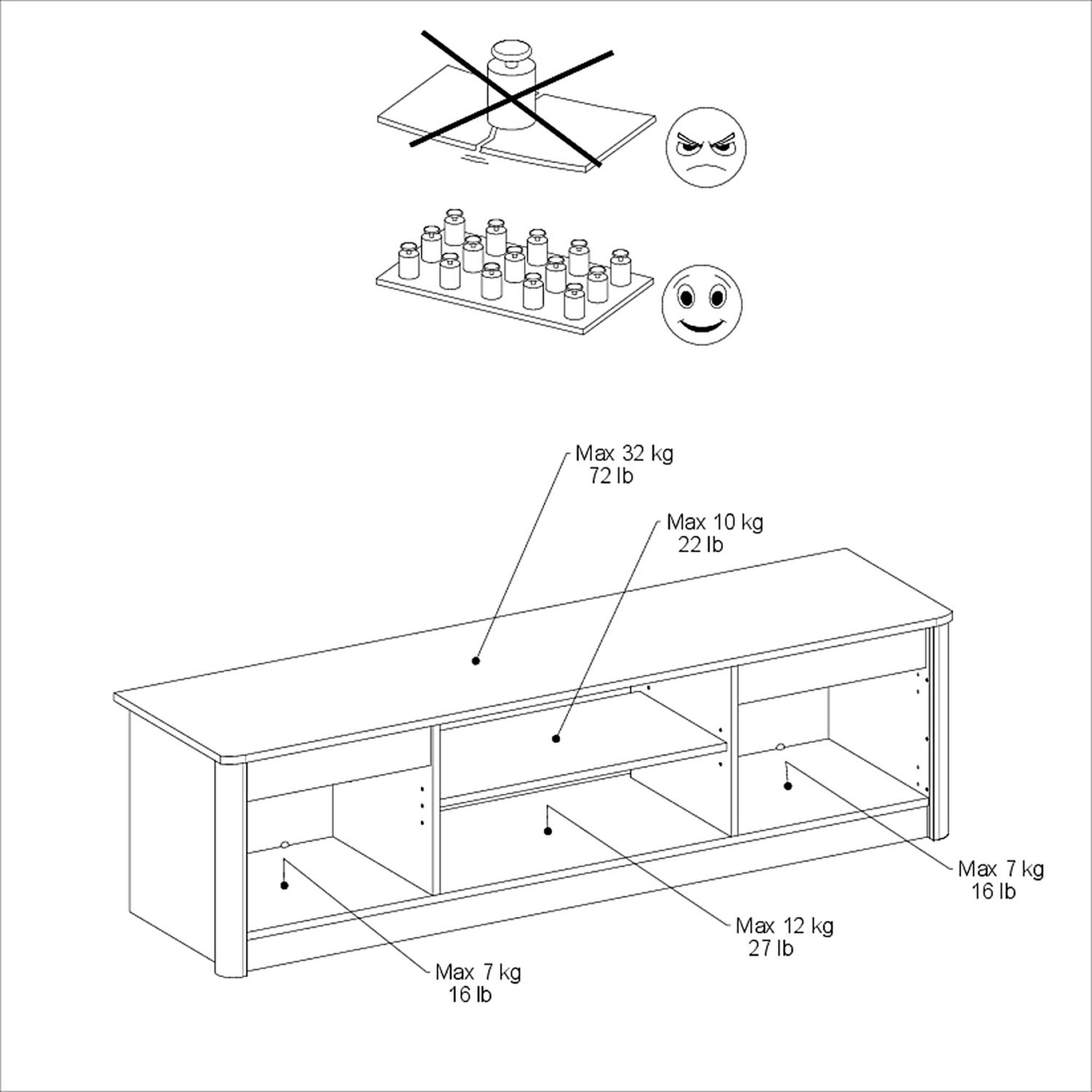 Max 32 kg
72 lb

Max 10 kg
22 lb

Max 7 kg
16 lb

Max 12 kg
27 lb

Max 7 kg
16 lb