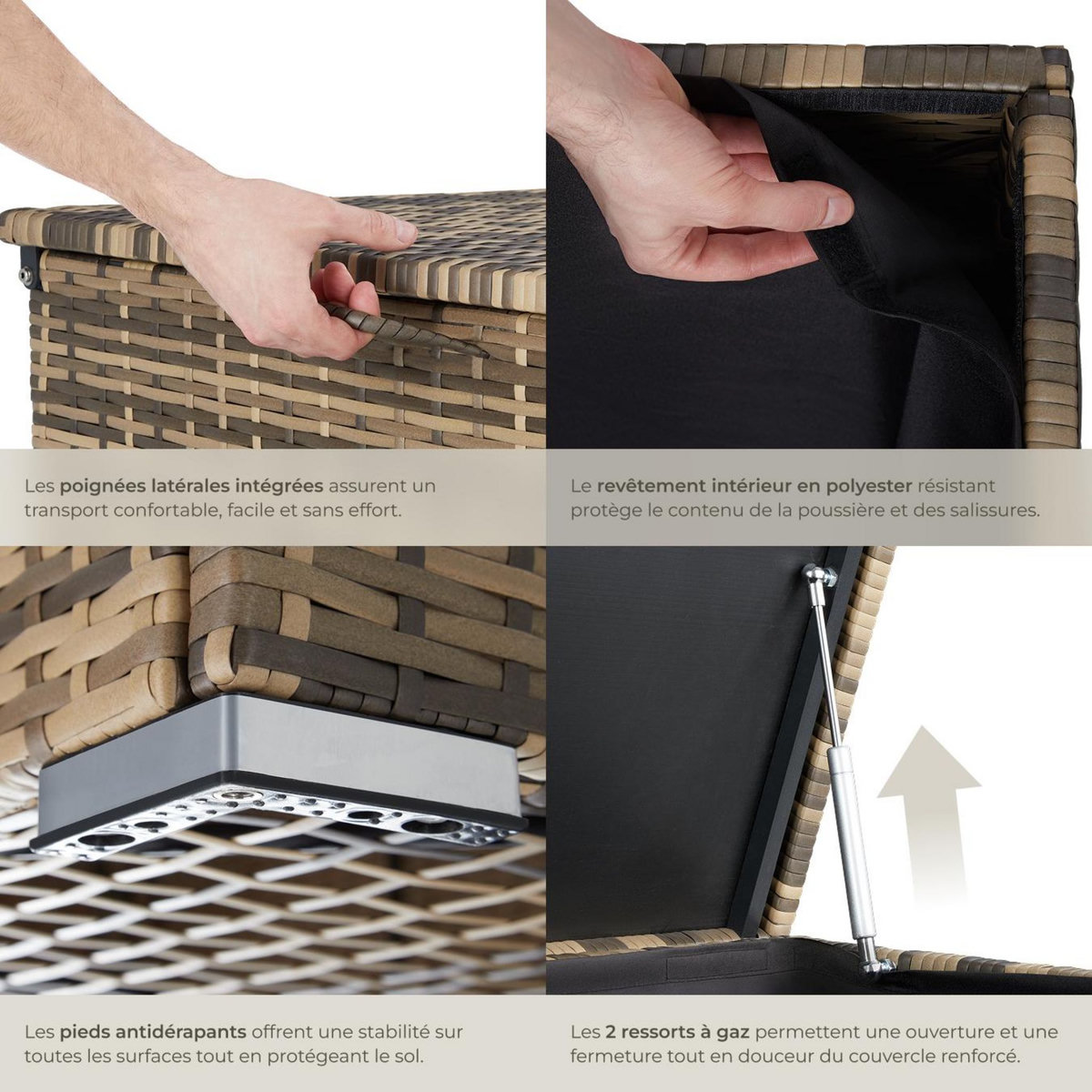 Les poignées latérales intégrées assurent un transport confortable, facile et sans effort.

Le revêtement intérieur en polyester résistant protège le contenu de la poussière et des salissures.

Les pieds antidérapants offrent une stabilité sur toutes les surfaces tout en protégeant le sol.

Les 2 ressorts à gaz permettent une ouverture et une fermeture tout en douceur du couvercle renforcé.