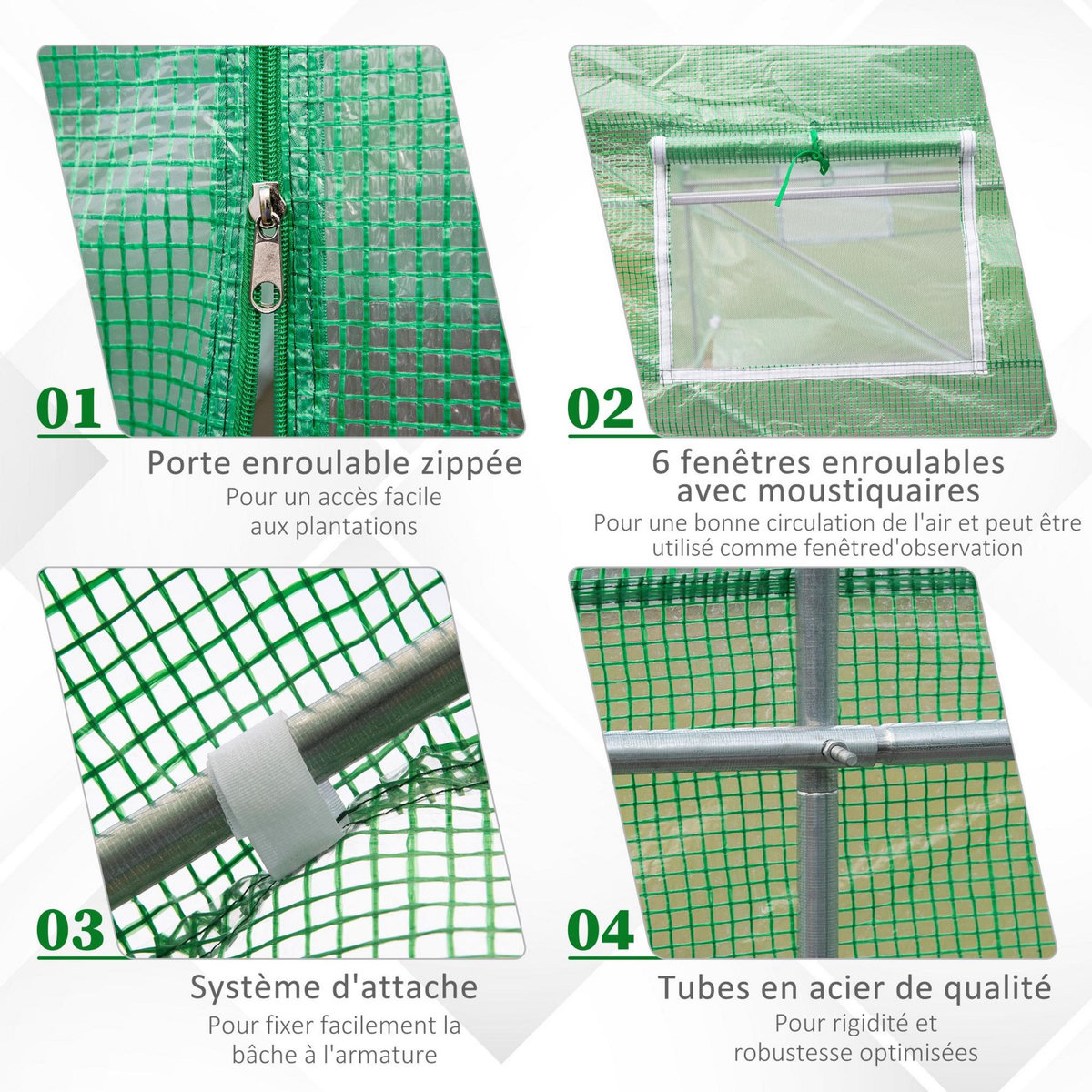 01

Porte enroulable zippée

Pour un accès facile aux plantations

02

6 fenêtres enroulables avec moustiquaires

Pour une bonne circulation de l'air et peut être utilisé comme fenêtred'observation

03

Système d'attache

Pour fixer facilement la bâche à l'armature

04

Tubes en acier de qualité

Pour rigidité et robustesse optimisées