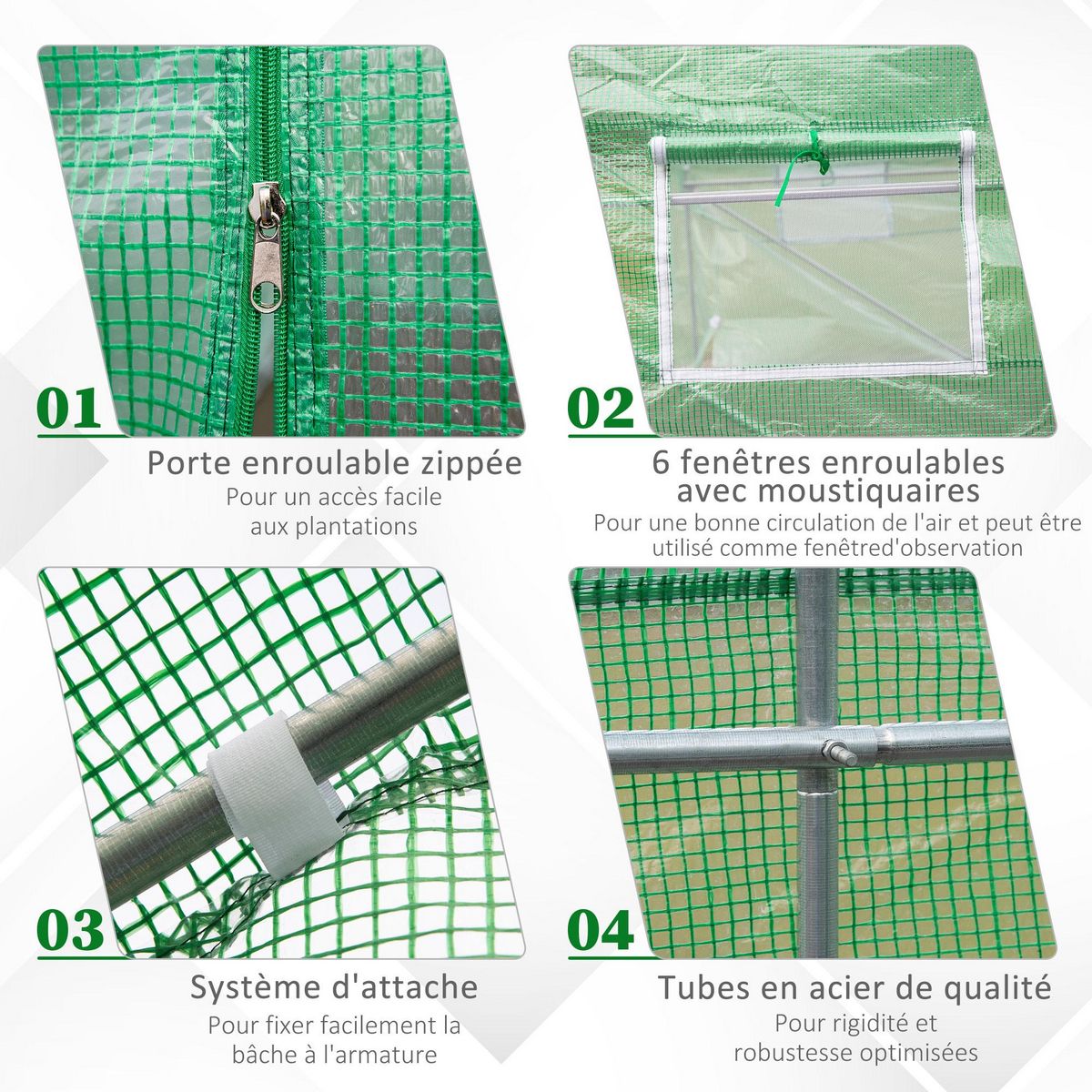 01

Porte enroulable zippée
Pour un accès facile aux plantations

02

6 fenêtres enroulables avec moustiquaires
Pour une bonne circulation de l'air et peut être utilisé comme fenêtred'observation

03

Système d'attache
Pour fixer facilement la bâche à l'armature

04

Tubes en acier de qualité
Pour rigidité et robustesse optimisées