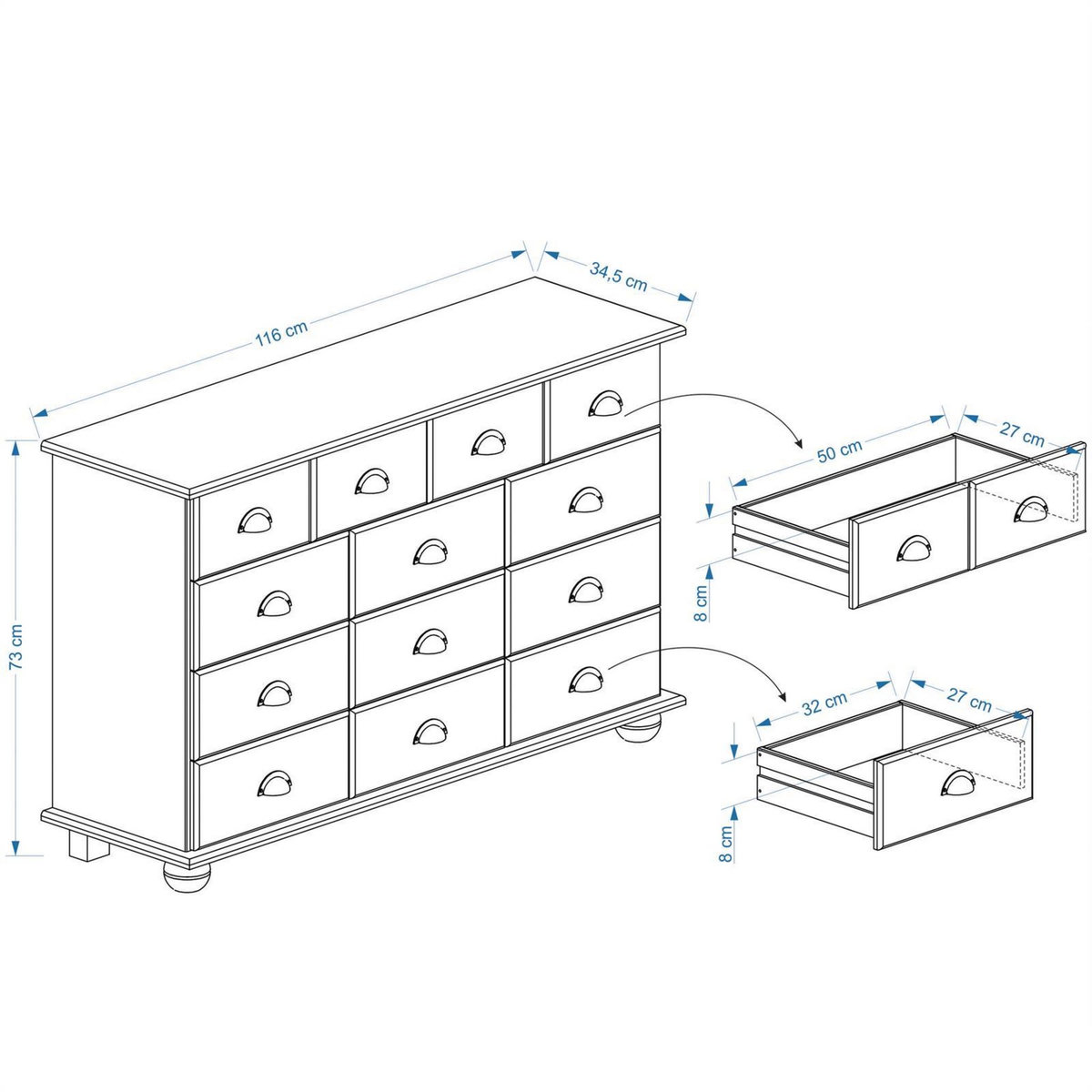 116 cm
34,5 cm
73 cm
50 cm
27 cm
8 cm
32 cm
27 cm
8 cm