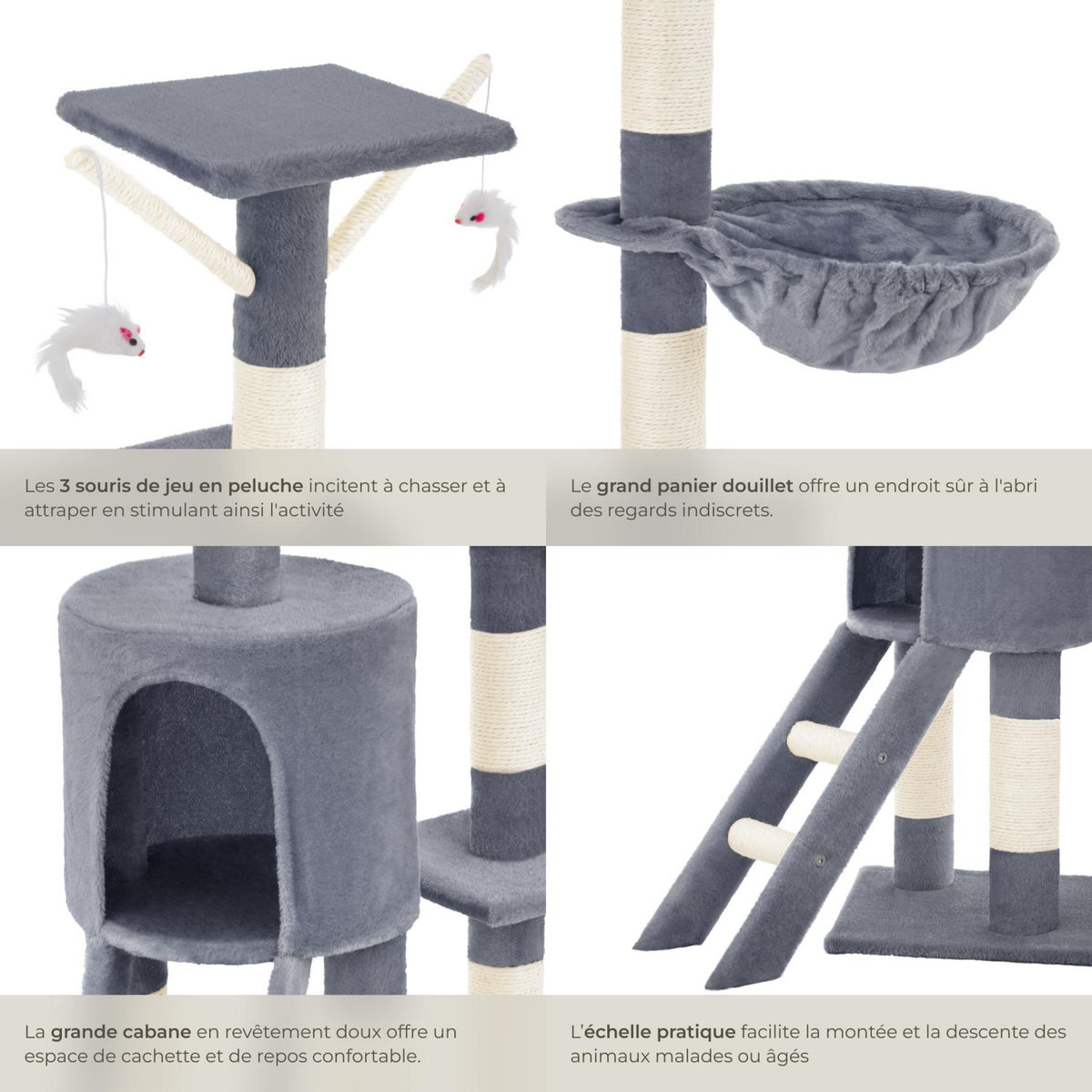 Les 3 souris de jeu en peluche incitent à chasser et à attraper en stimulant ainsi l'activité

Le grand panier douillet offre un endroit sûr à l'abri des regards indiscrets.

La grande cabane en revêtement doux offre un espace de cachette et de repos confortable.

L'échelle pratique facilite la montée et la descente des animaux malades ou âgés