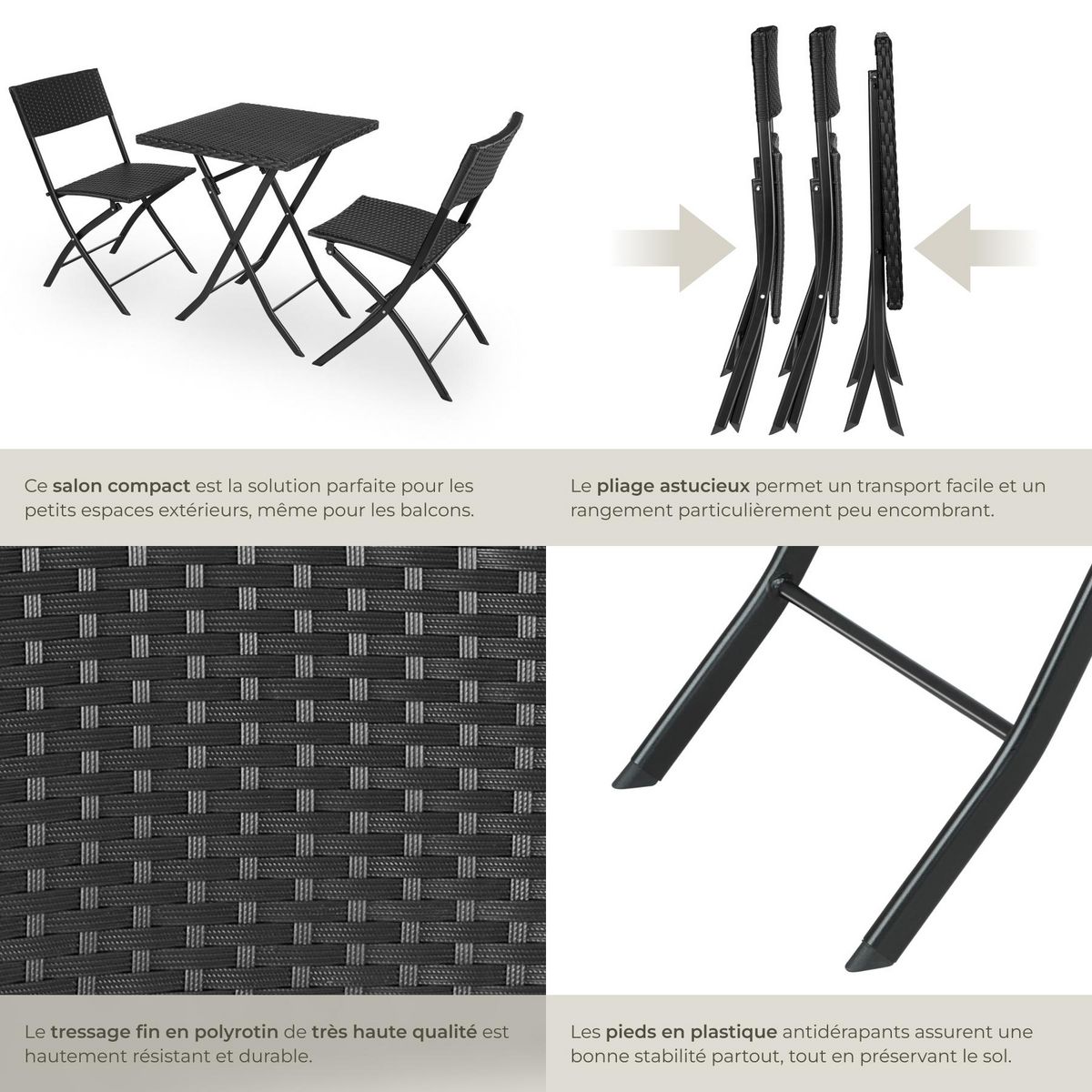 Ce salon compact est la solution parfaite pour les petits espaces extérieurs, même pour les balcons.

Le pliage astucieux permet un transport facile et un rangement particulièrement peu encombrant.

Le tressage fin en polyrotin de très haute qualité est hautement résistant et durable.

Les pieds en plastique antidérapants assurent une bonne stabilité partout, tout en préservant le sol.