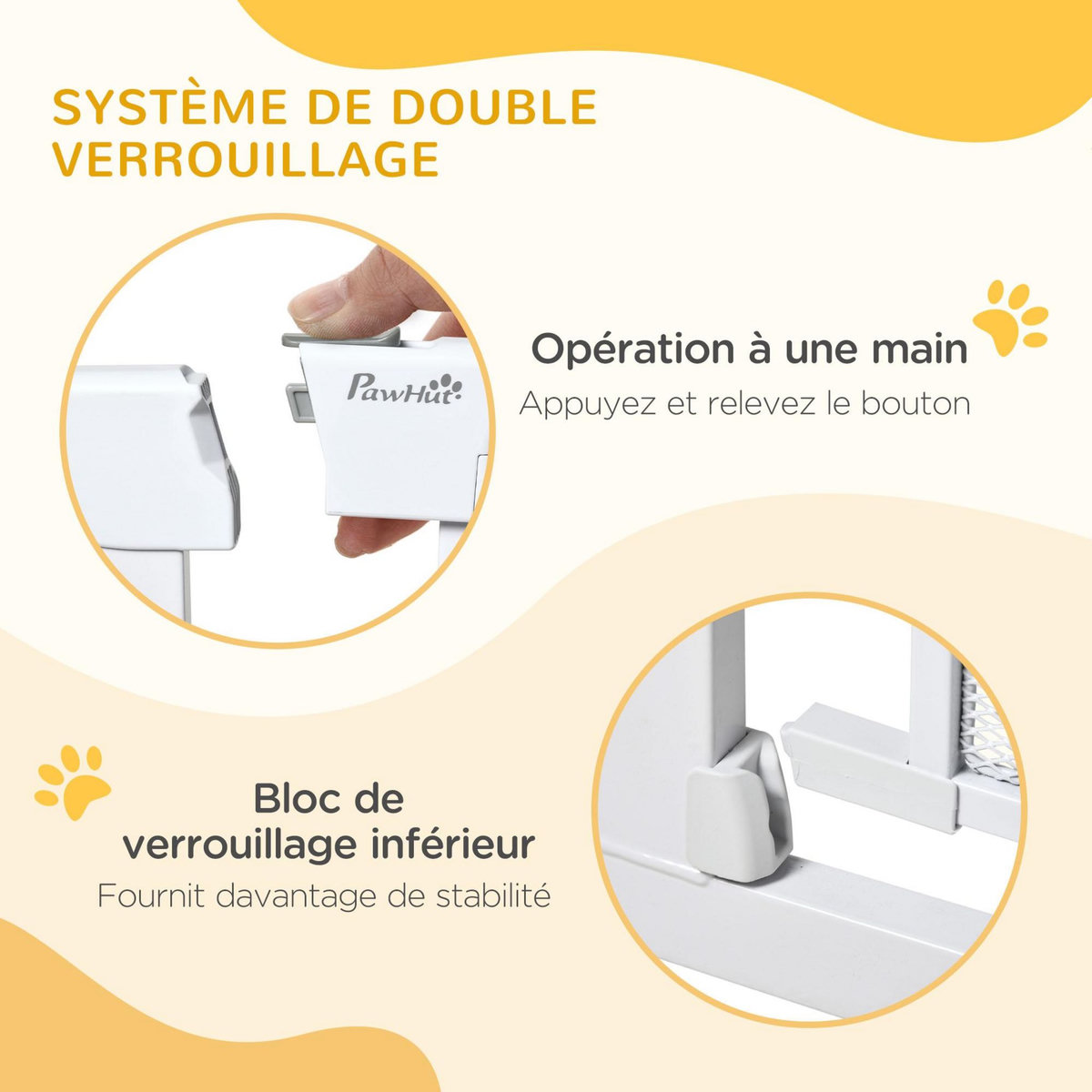 SYSTÈME DE DOUBLE VERROUILLAGE

PawHut

Opération à une main

Appuyez et relevez le bouton

Bloc de verrouillage inférieur

Fournit davantage de stabilité