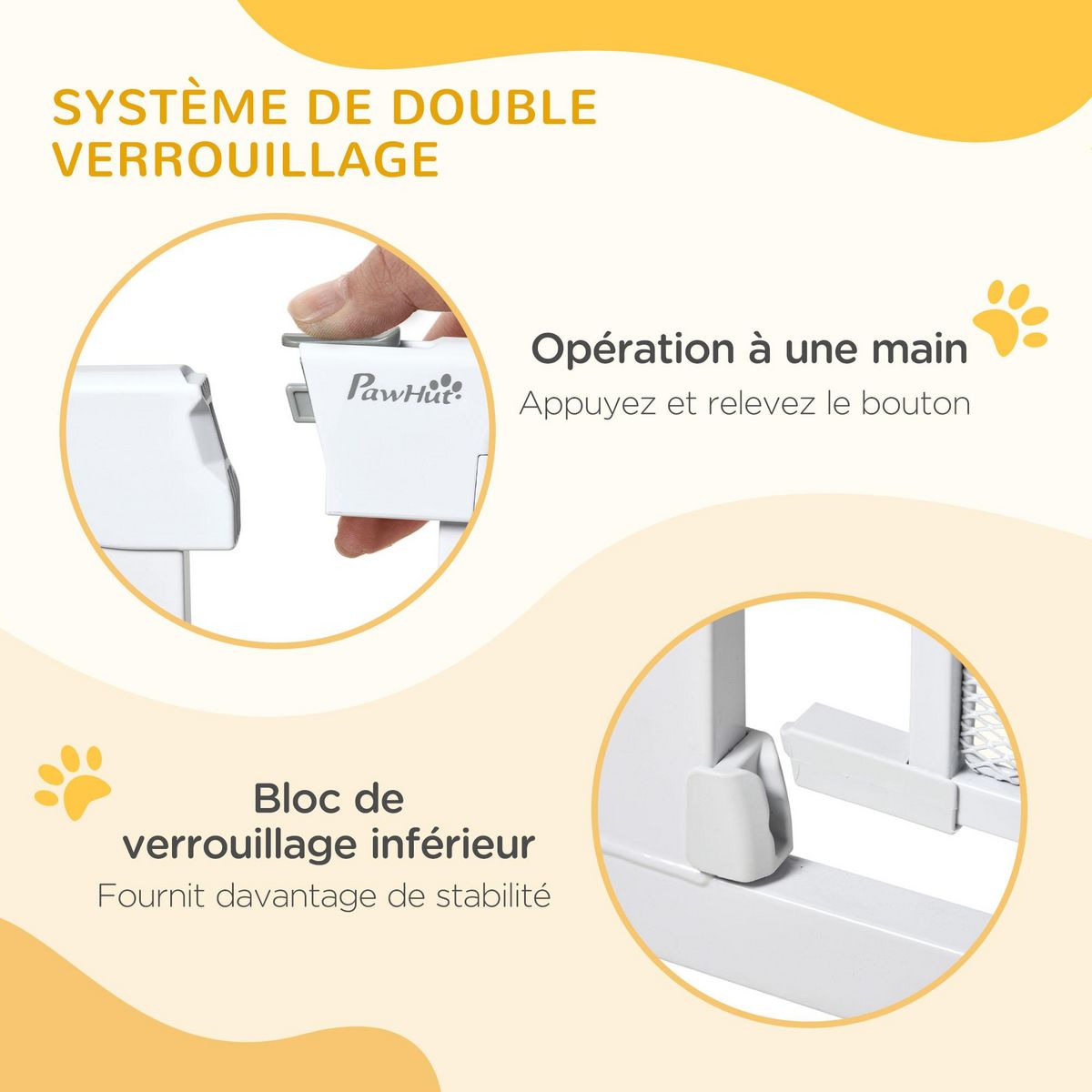 SYSTÈME DE DOUBLE VERROUILLAGE

PawHut

Opération à une main
Appuyez et relevez le bouton

Bloc de verrouillage inférieur
Fournit davantage de stabilité