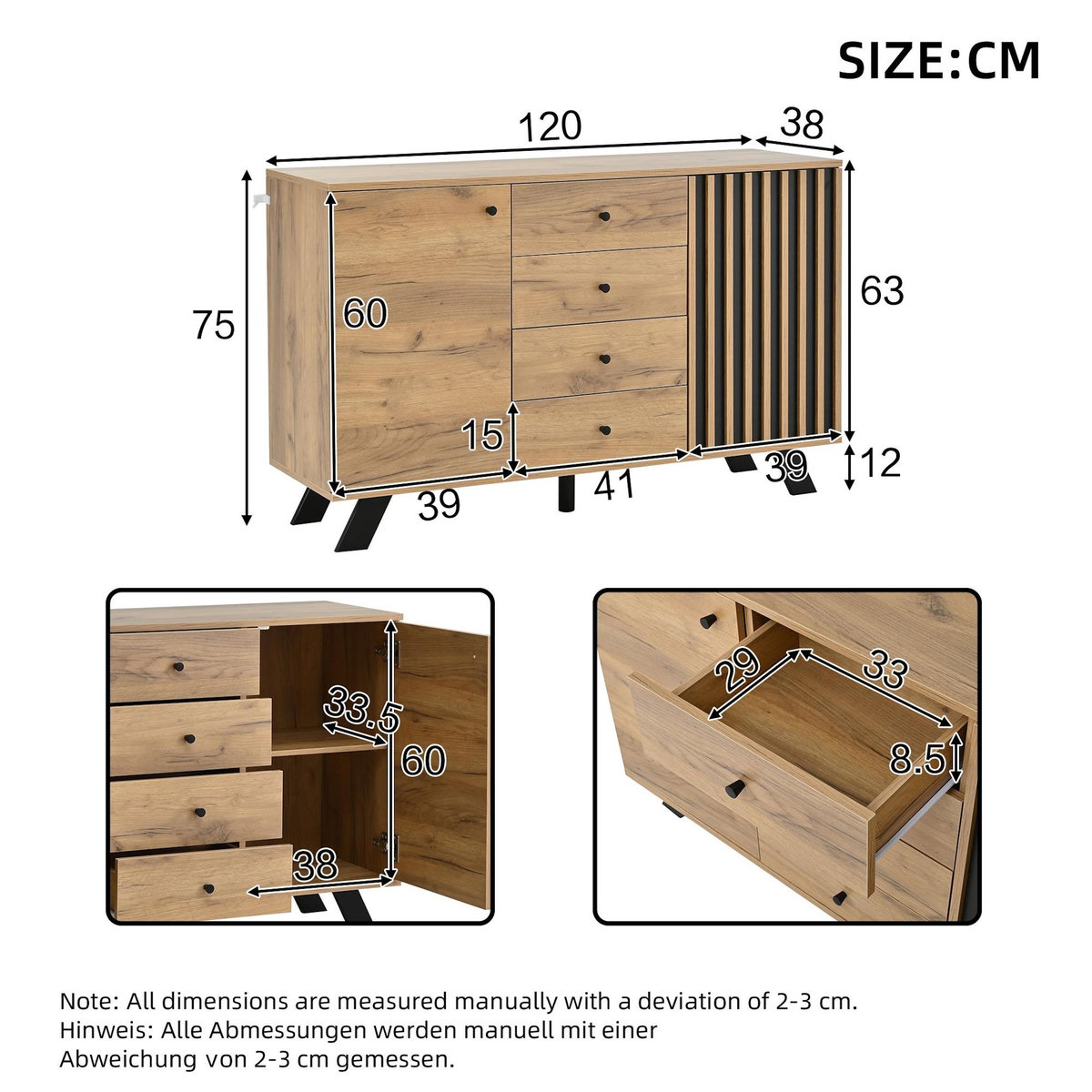 SIZE:CM

120
38
75
60
63
15
39
41
39
12

33.5
60
38

29
33
8.5

Note: All dimensions are measured manually with a deviation of 2-3 cm.
Hinweis: Alle Abmessungen werden manuell mit einer Abweichung von 2-3 cm gemessen.