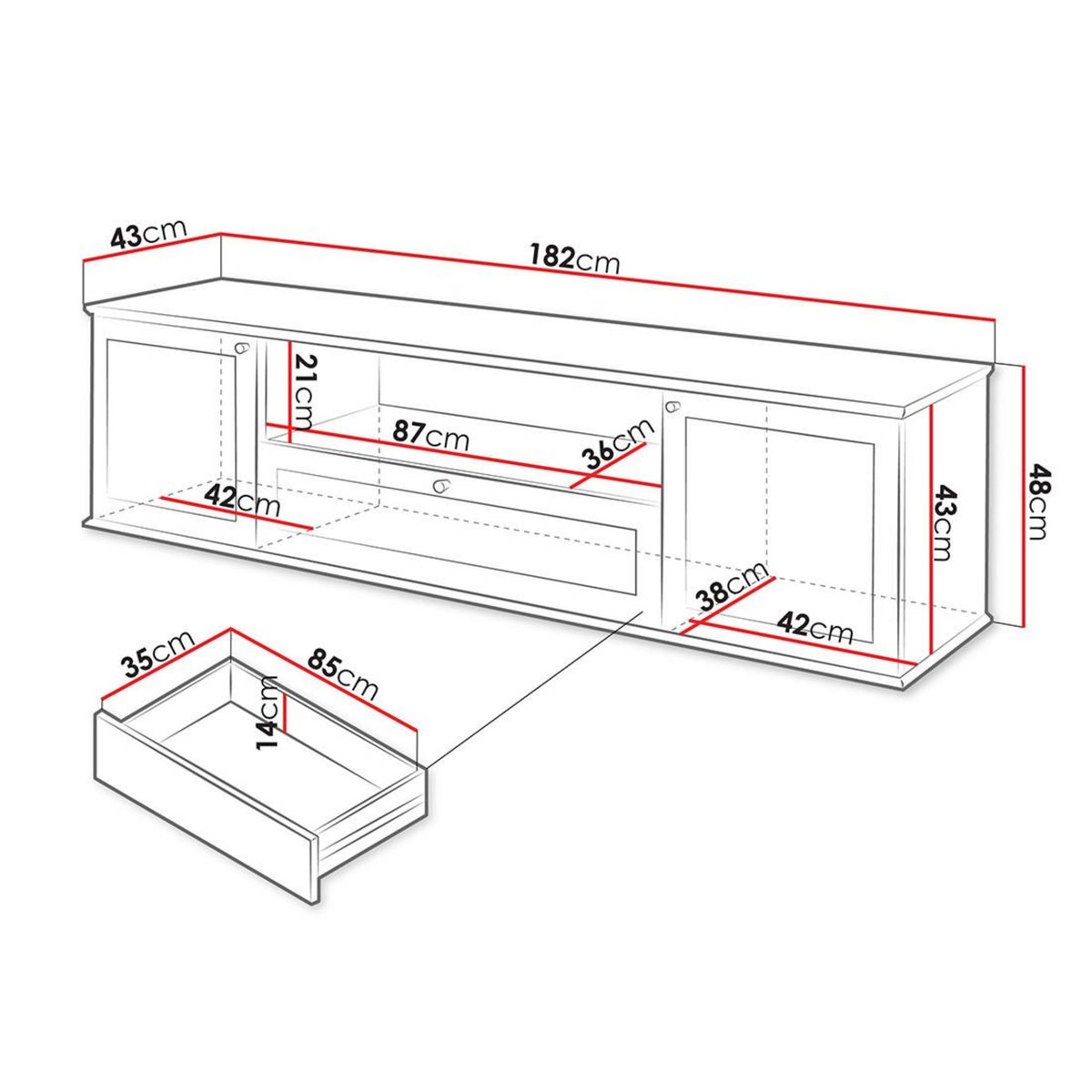 43cm
182cm
21cm
87cm
36cm
42cm
43cm
48cm
38cm
42cm
35cm
85cm
14cm