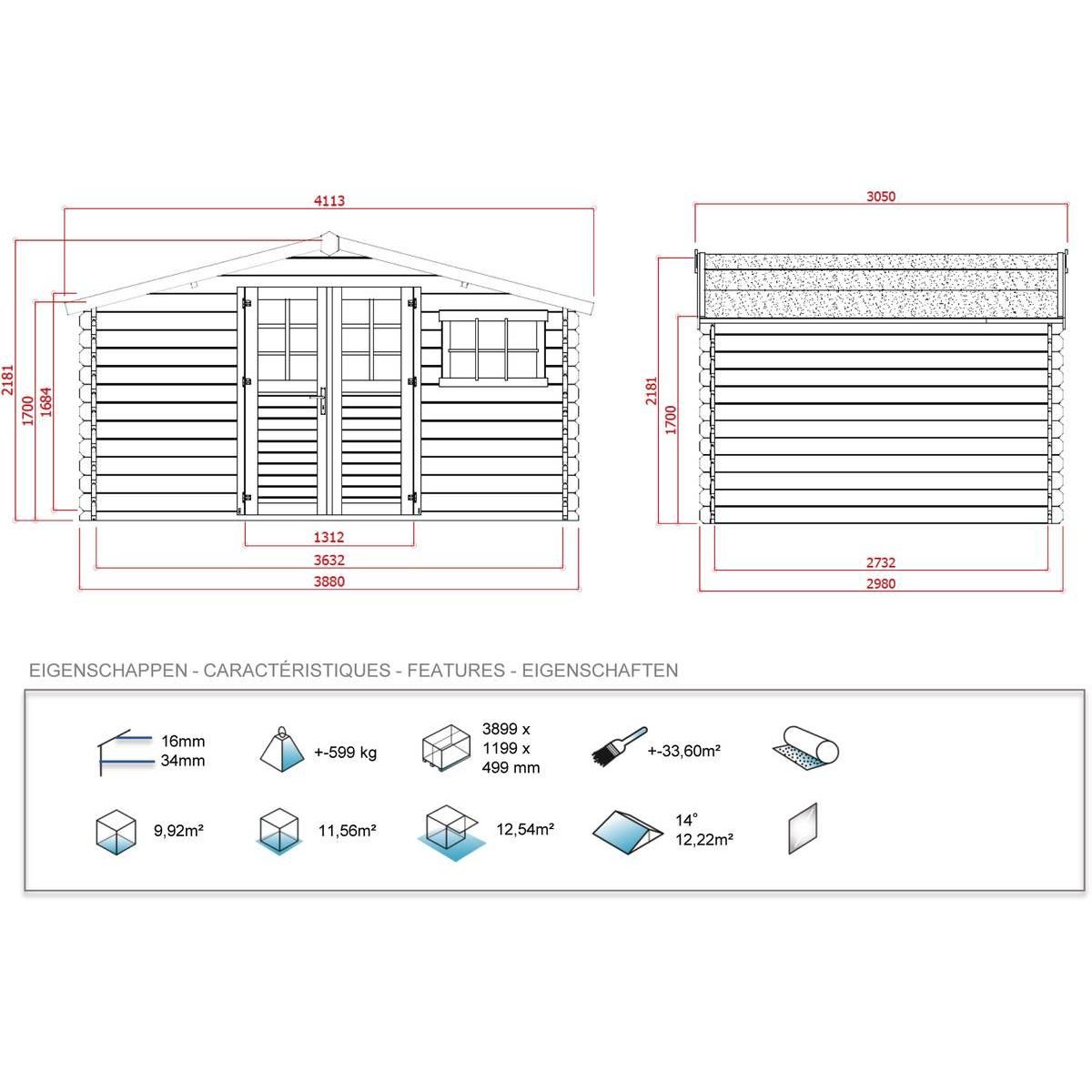 4113

2181
1700
1684

1312
3632
3880

3050

2181
1700

2732
2980

EIGENSCHAPPEN - CARACTÉRISTIQUES - FEATURES - EIGENSCHAFTEN

16mm
34mm

+-599 kg

3899 x
1199 x
499 mm

+-33,60m²

9,92m²

11,56m²

12,54m²

14°
12,22m²